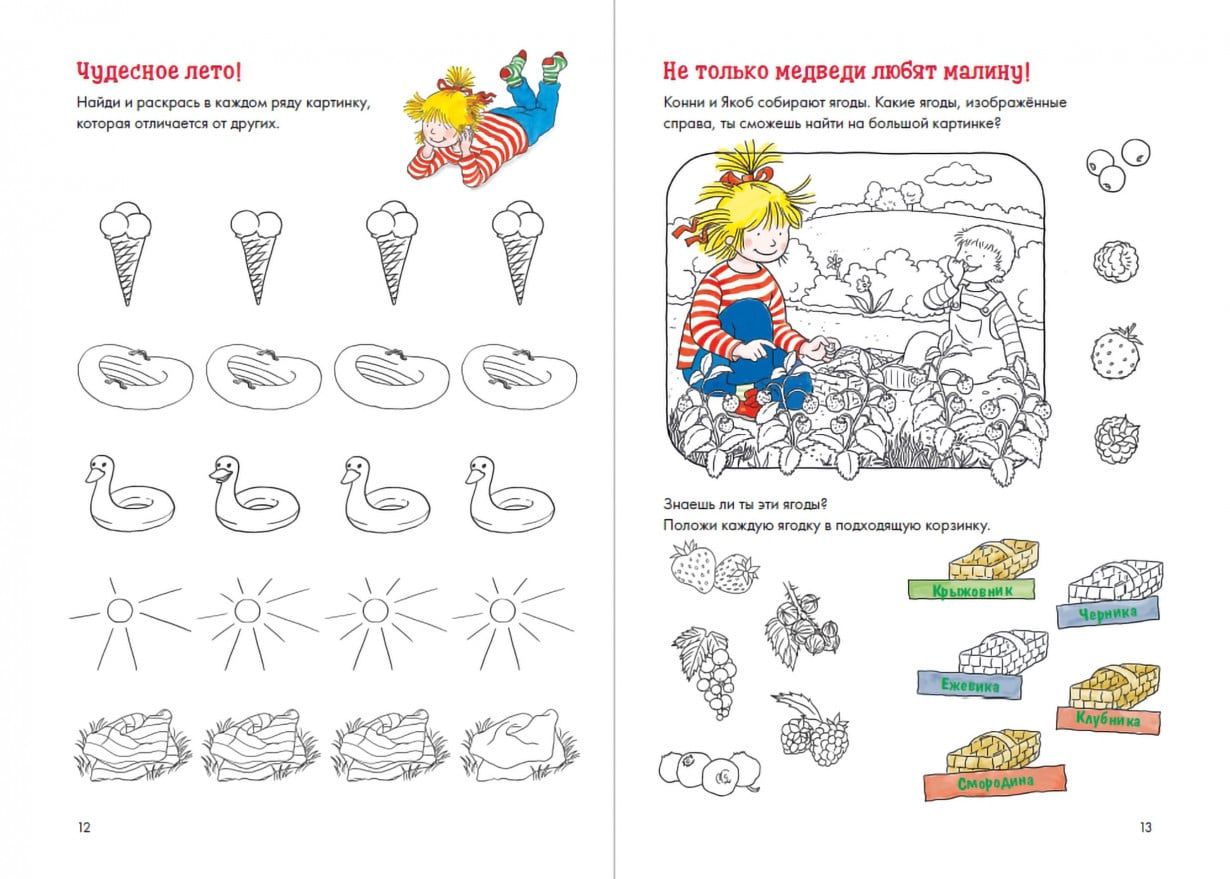 Чудесное лето!

Найди и раскрась в каждом ряду картинку, которая отличается от других.

12

Не только медведи любят малину!

Конни и Якоб собирают ягоды. Какие ягоды, изображённые справа, ты сможешь найти на большой картинке?

Знаешь ли ты эти ягоды?
Положи каждую ягодку в подходящую корзинку.

Крыжовник

Черника

Ежевика

Клубника

Смородина

13