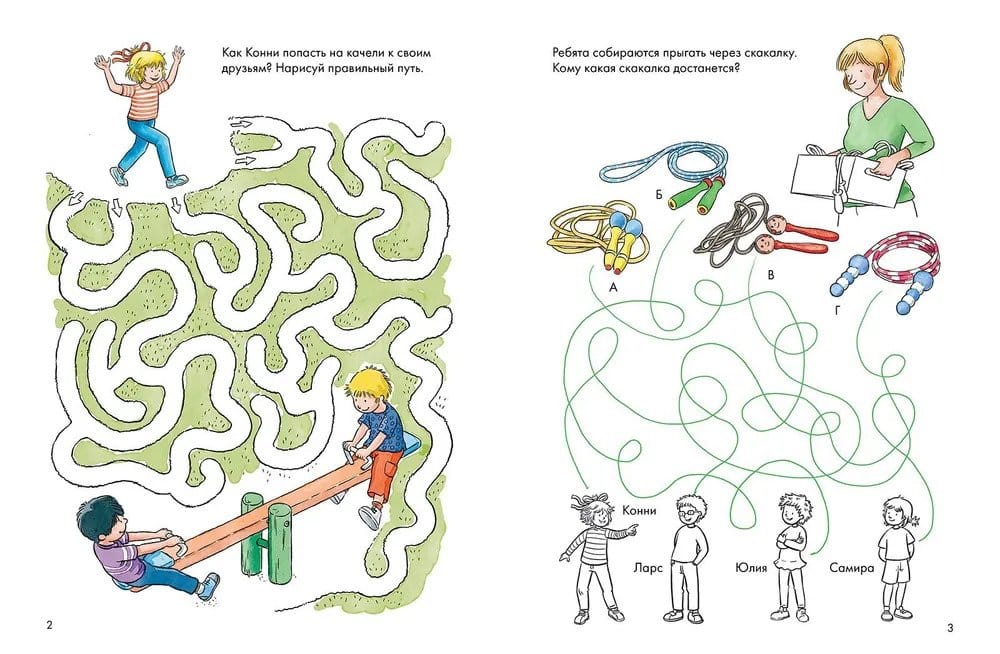 Как Конни попасть на качели к своим друзьям? Нарисуй правильный путь.

2

Ребята собираются прыгать через скакалку. Кому какая скакалка достанется?

Б

А

В

Г

Конни

Ларс

Юлия

Самира

3