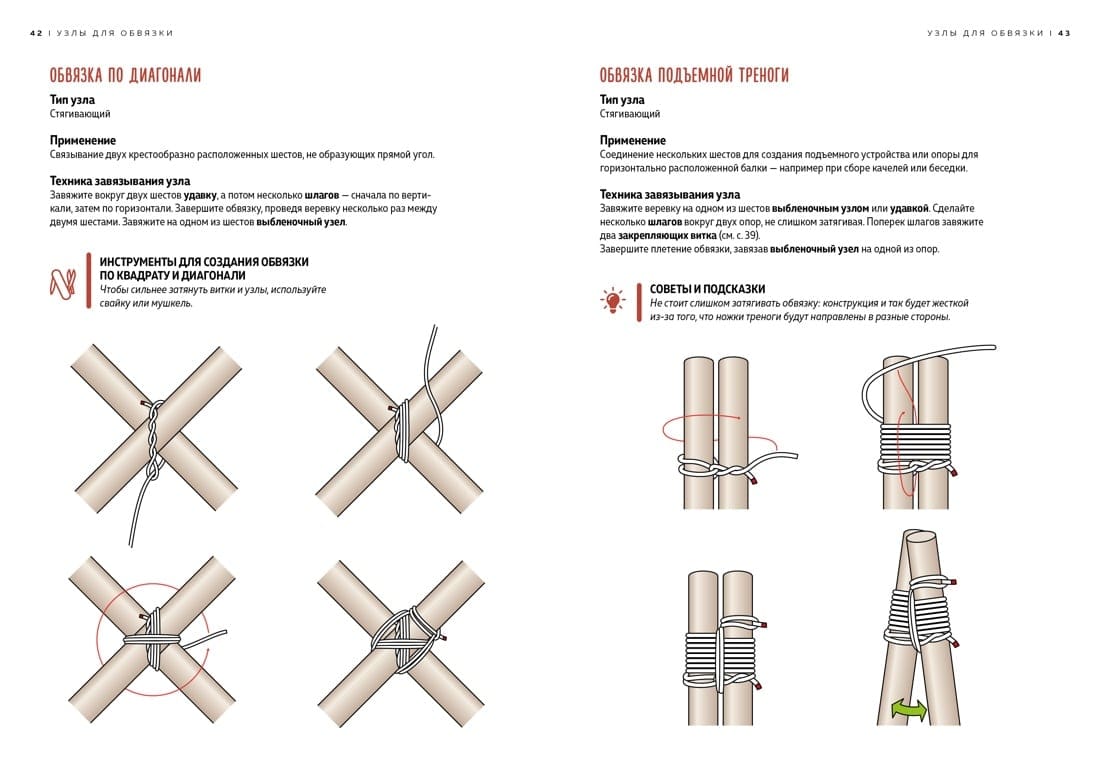 42 | УЗЛЫ ДЛЯ ОБВЯЗКИ

ОБВЯЗКА ПО ДИАГОНАЛИ

Тип узла
Стягивающий

Применение
Связывание двух крестообразно расположенных шестов, не образующих прямой угол.

Техника завязывания узла
Завяжите вокруг двух шестов удавку, а потом несколько шлагов — сначала по вертикали, затем по горизонтали. Завершите обвязку, проведя веревку несколько раз между двумя шестами. Завяжите на одном из шестов выбленочный узел.

ИНСТРУМЕНТЫ ДЛЯ СОЗДАНИЯ ОБВЯЗКИ ПО КВАДРАТУ И ДИАГОНАЛИ
Чтобы сильнее затянуть витки и узлы, используйте свайку или мушкель.

УЗЛЫ ДЛЯ ОБВЯЗКИ | 43

ОБВЯЗКА ПОДЪЕМНОЙ ТРЕНОГИ

Тип узла
Стягивающий

Применение
Соединение нескольких шестов для создания подъемного устройства или опоры для горизонтально расположенной балки — например при сборе качелей или беседки.

Техника завязывания узла
Завяжите веревку на одном из шестов выбленочным узлом или удавкой. Сделайте несколько шлагов вокруг двух опор, не слишком затягивая. Поперек шлагов завяжите два закрепляющих витка (см. с. 39).
Завершите плетение обвязки, завязав выбленочный узел на одной из опор.

СОВЕТЫ И ПОДСКАЗКИ
Не стоит слишком затягивать обвязку: конструкция и так будет жесткой из-за того, что ножки треноги будут направлены в разные стороны.