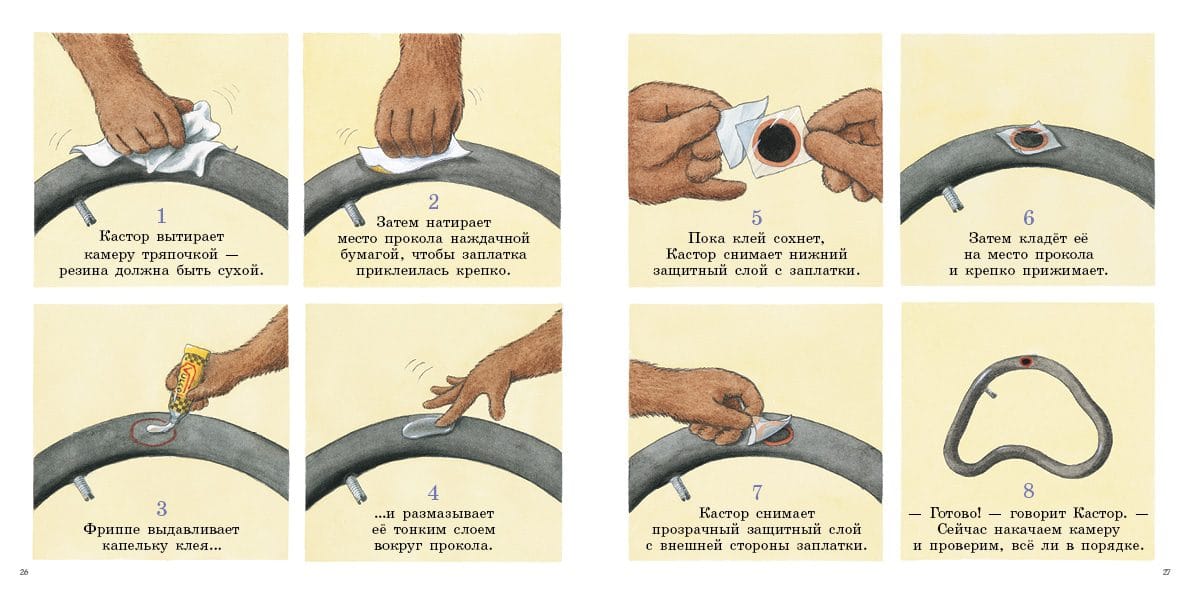 1
Кастор вытирает камеру тряпочкой — резина должна быть сухой.

2
Затем натирает место прокола наждачной бумагой, чтобы заплатка приклеилась крепко.

3
Фриппе выдавливает капельку клея...

4
...и размазывает её тонким слоем вокруг прокола.

26

5
Пока клей сохнет, Кастор снимает нижний защитный слой с заплатки.

6
Затем кладёт её на место прокола и крепко прижимает.

7
Кастор снимает прозрачный защитный слой с внешней стороны заплатки.

8
— Готово! — говорит Кастор. — Сейчас накачаем камеру и проверим, всё ли в порядке.

27