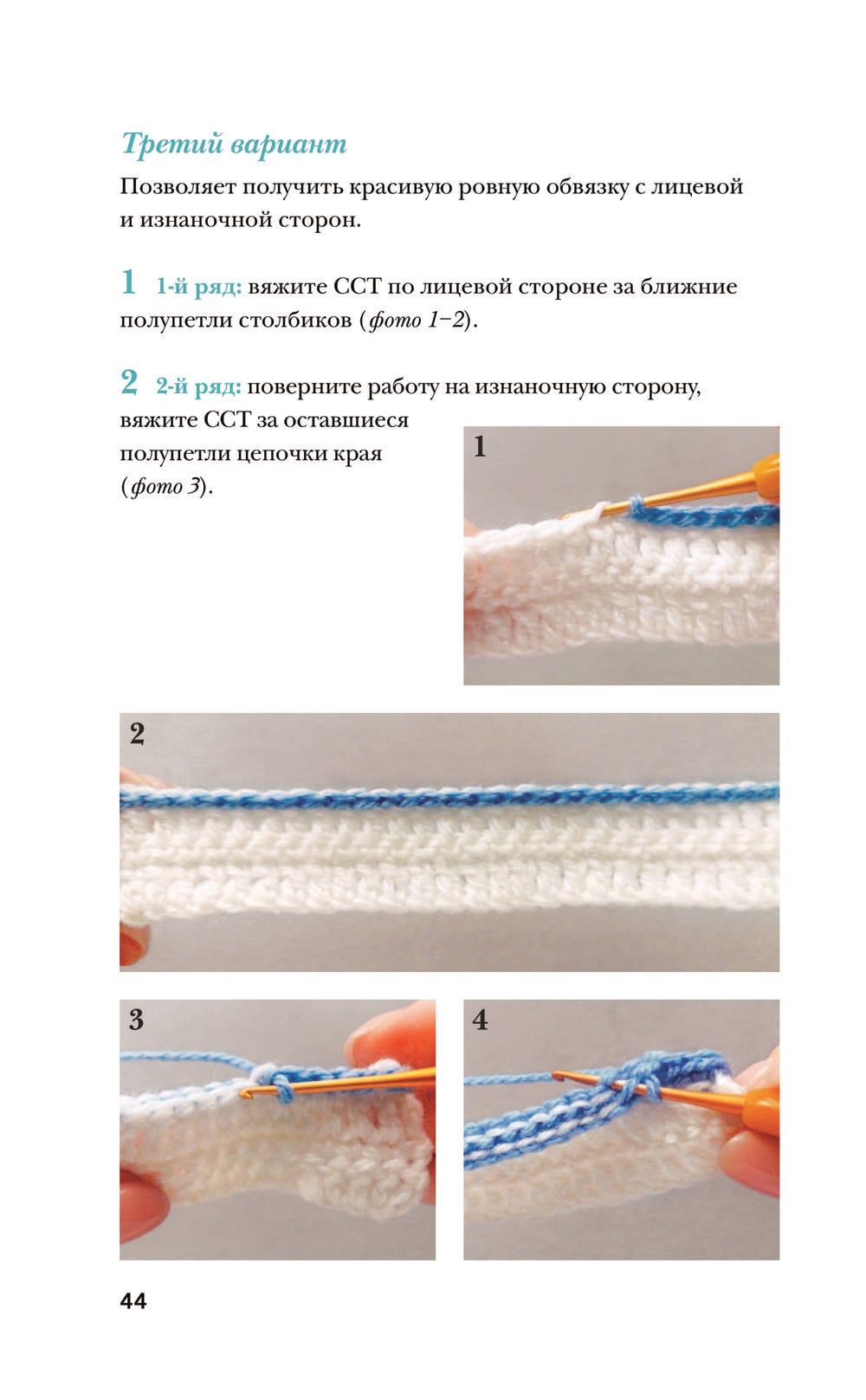 Третий вариант

Позволяет получить красивую ровную обвязку с лицевой и изнаночной сторон.

1 1-й ряд: вяжите ССТ по лицевой стороне за ближние полупетли столбиков (фото 1–2).

2 2-й ряд: поверните работу на изнаночную сторону, вяжите ССТ за оставшиеся полупетли цепочки края (фото 3).

1

2

3

4

44