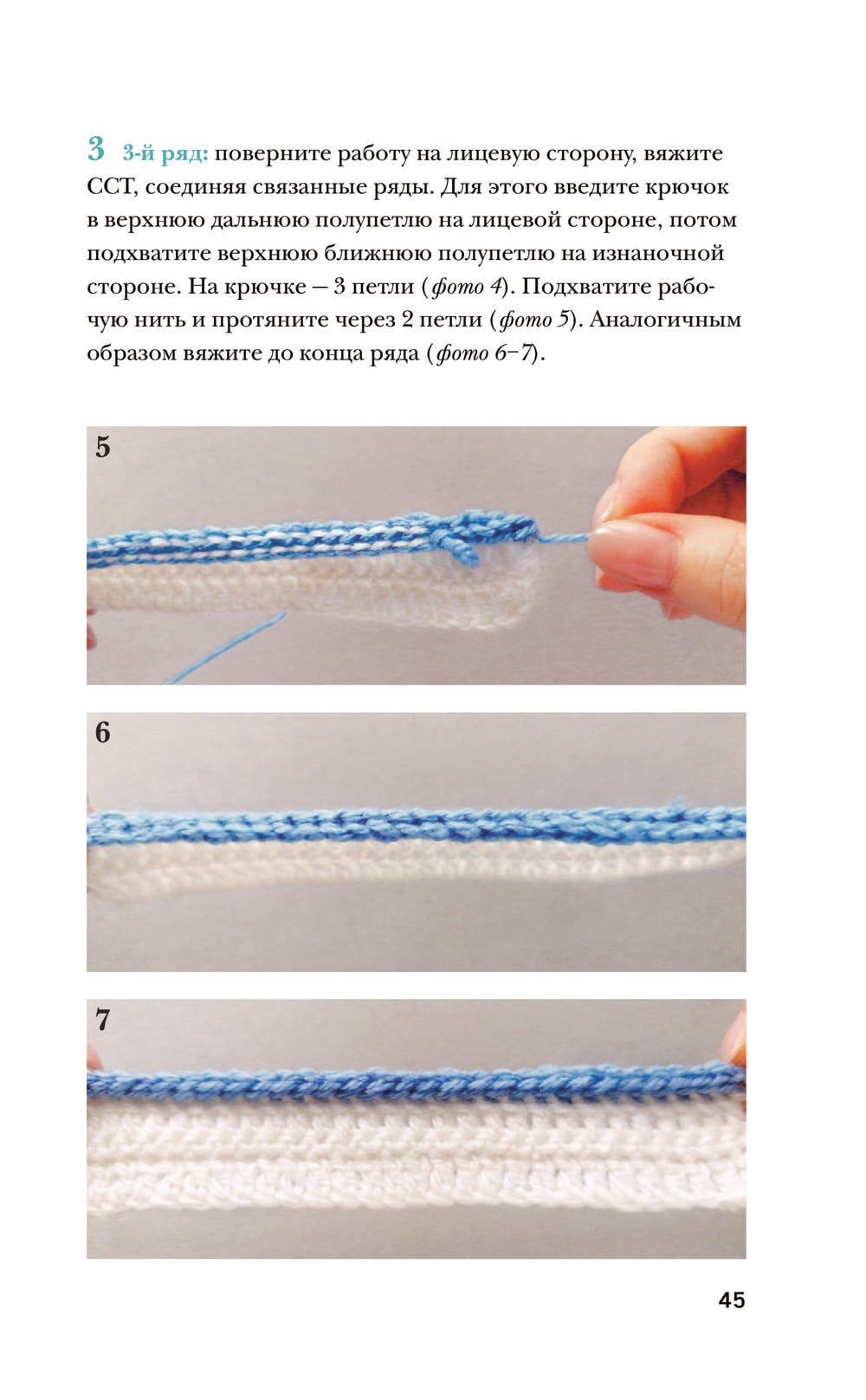 3 3-й ряд: поверните работу на лицевую сторону, вяжите ССТ, соединяя связанные ряды. Для этого введите крючок в верхнюю дальнюю полупетлю на лицевой стороне, потом подхватите верхнюю ближнюю полупетлю на изнаночной стороне. На крючке — 3 петли (фото 4). Подхватите рабочую нить и протяните через 2 петли (фото 5). Аналогичным образом вяжите до конца ряда (фото 6–7).

5

6

7

45