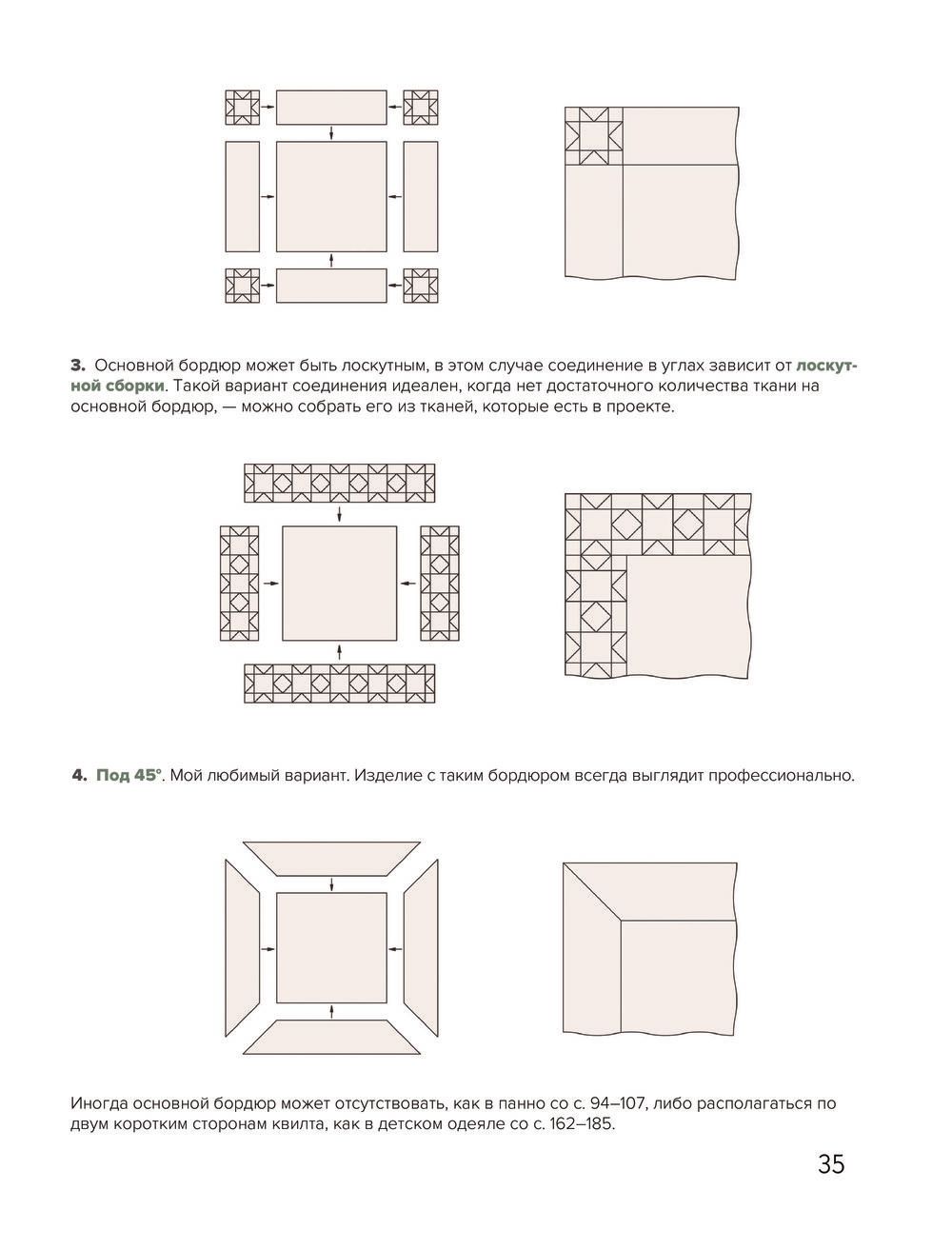 3. Основной бордюр может быть лоскутным, в этом случае соединение в углах зависит от лоскутной сборки. Такой вариант соединения идеален, когда нет достаточного количества ткани на основной бордюр, — можно собрать его из тканей, которые есть в проекте.

4. Под 45°. Мой любимый вариант. Изделие с таким бордюром всегда выглядит профессионально.

Иногда основной бордюр может отсутствовать, как в панно со с. 94–107, либо располагаться по двум коротким сторонам квилта, как в детском одеяле со с. 162–185.

35