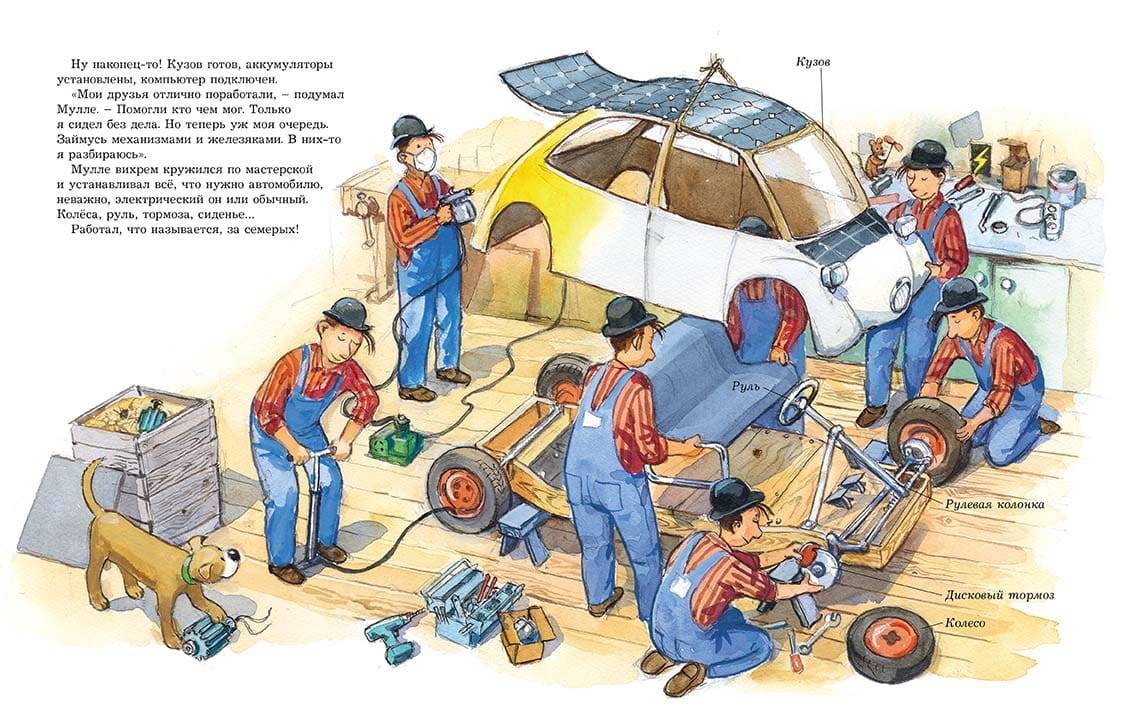 Ну наконец-то! Кузов готов, аккумуляторы установлены, компьютер подключен.

«Мои друзья отлично поработали, – подумал Мулле. – Помогли кто чем мог. Только я сидел без дела. Но теперь уж моя очередь. Займусь механизмами и железяками. В них-то я разбираюсь».

Мулле вихрем кружился по мастерской и устанавливал всё, что нужно автомобилю, неважно, электрический он или обычный. Колёса, руль, тормоза, сиденье...

Работал, что называется, за семерых!

Кузов

Руль

Рулевая колонка

Дисковый тормоз

Колесо