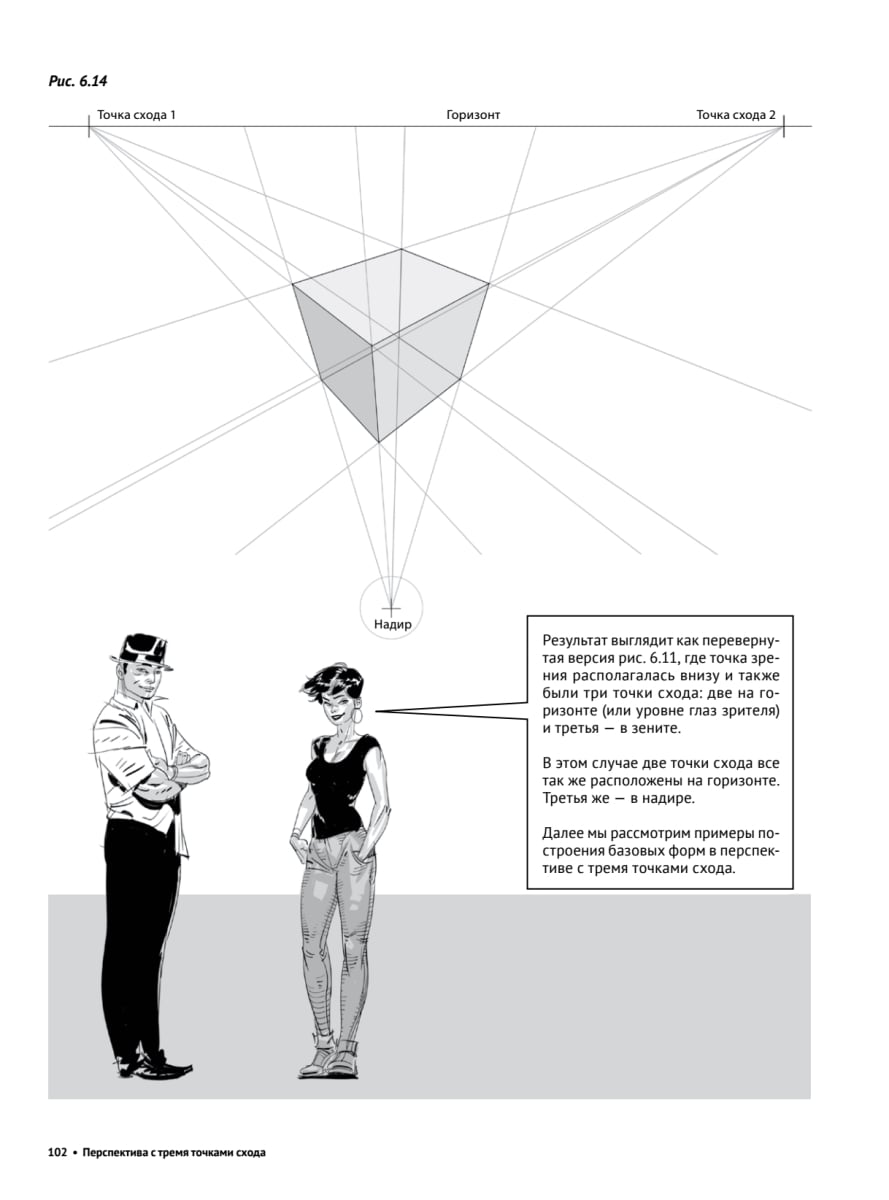 Рис. 6.14

Точка схода 1

Горизонт

Точка схода 2

Надир

Результат выглядит как перевернутая версия рис. 6.11, где точка зрения располагалась внизу и также были три точки схода: две на горизонте (или уровне глаз зрителя) и третья — в зените.

В этом случае две точки схода все так же расположены на горизонте. Третья же — в надире.

Далее мы рассмотрим примеры построения базовых форм в перспективе с тремя точками схода.

102 • Перспектива с тремя точками схода