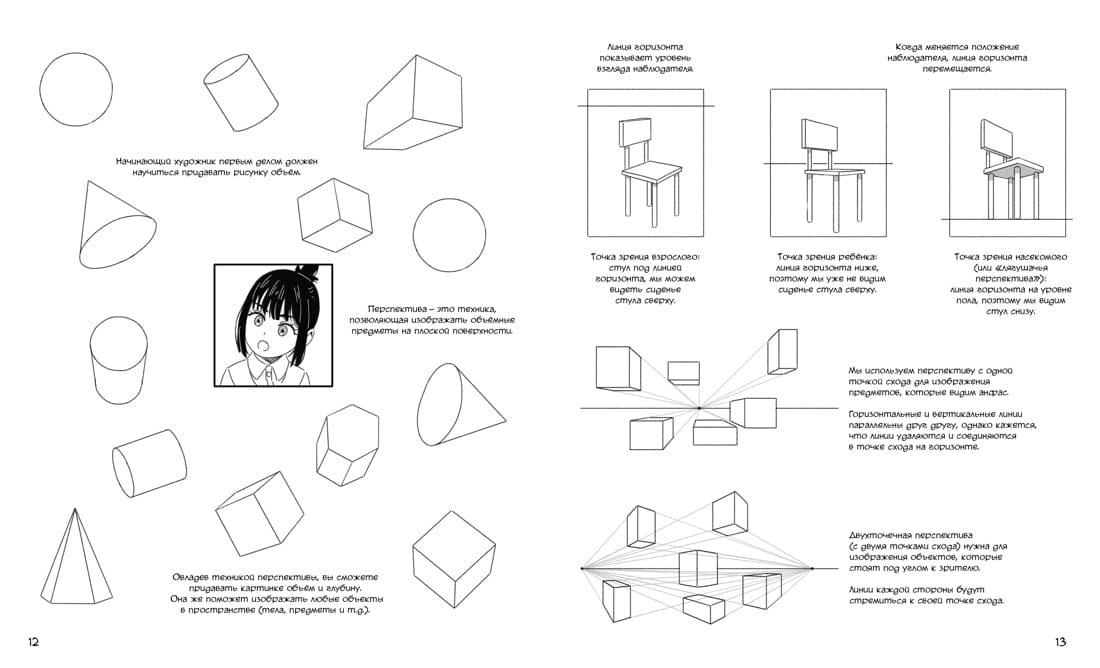 Начинающий художник первым делом должен научиться придавать рисунку объём.

Перспектива – это техника, позволяющая изображать объёмные предметы на плоской поверхности.

Овладев техникой перспективы, вы сможете придавать картинке объём и глубину. Она же поможет изображать любые объекты в пространстве (тела, предметы и т.д.).

12

Линия горизонта показывает уровень взгляда наблюдателя.

Когда меняется положение наблюдателя, линия горизонта перемещается.

Точка зрения взрослого: стул под линией горизонта, мы можем видеть сиденье стула сверху.

Точка зрения ребёнка: линия горизонта ниже, поэтому мы уже не видим сиденье стула сверху.

Точка зрения насекомого (или «лягушачья перспектива»): линия горизонта на уровне пола, поэтому мы видим стул снизу.

Мы используем перспективу с одной точкой схода для изображения предметов, которые видим анфас.

Горизонтальные и вертикальные линии параллельны друг другу, однако кажется, что линии удаляются и соединяются в точке схода на горизонте.

Двухточечная перспектива (с двумя точками схода) нужна для изображения объектов, которые стоят под углом к зрителю.

Линии каждой стороны будут стремиться к своей точке схода.

13