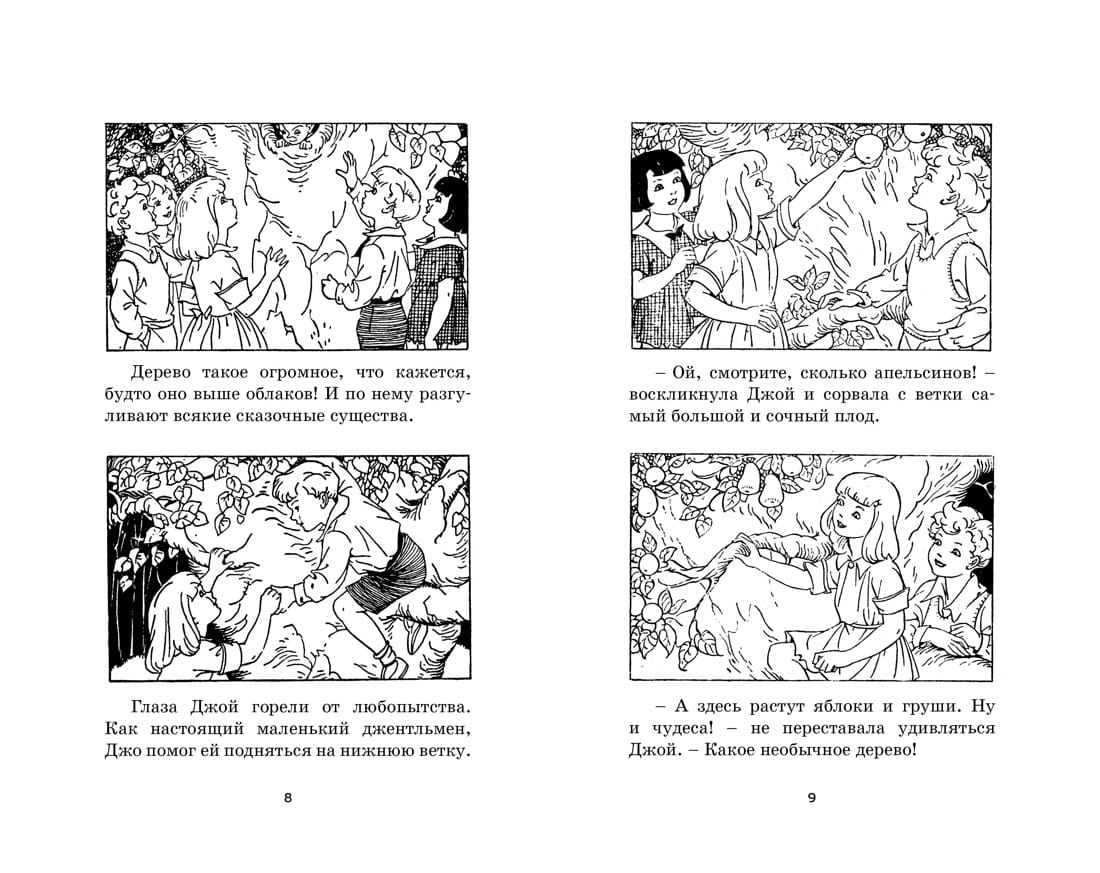 Дерево такое огромное, что кажется, будто оно выше облаков! И по нему разгуливают всякие сказочные существа.

Глаза Джой горели от любопытства. Как настоящий маленький джентльмен, Джо помог ей подняться на нижнюю ветку.

8

– Ой, смотрите, сколько апельсинов! – воскликнула Джой и сорвала с ветки самый большой и сочный плод.

– А здесь растут яблоки и груши. Ну и чудеса! – не переставала удивляться Джой. – Какое необычное дерево!

9