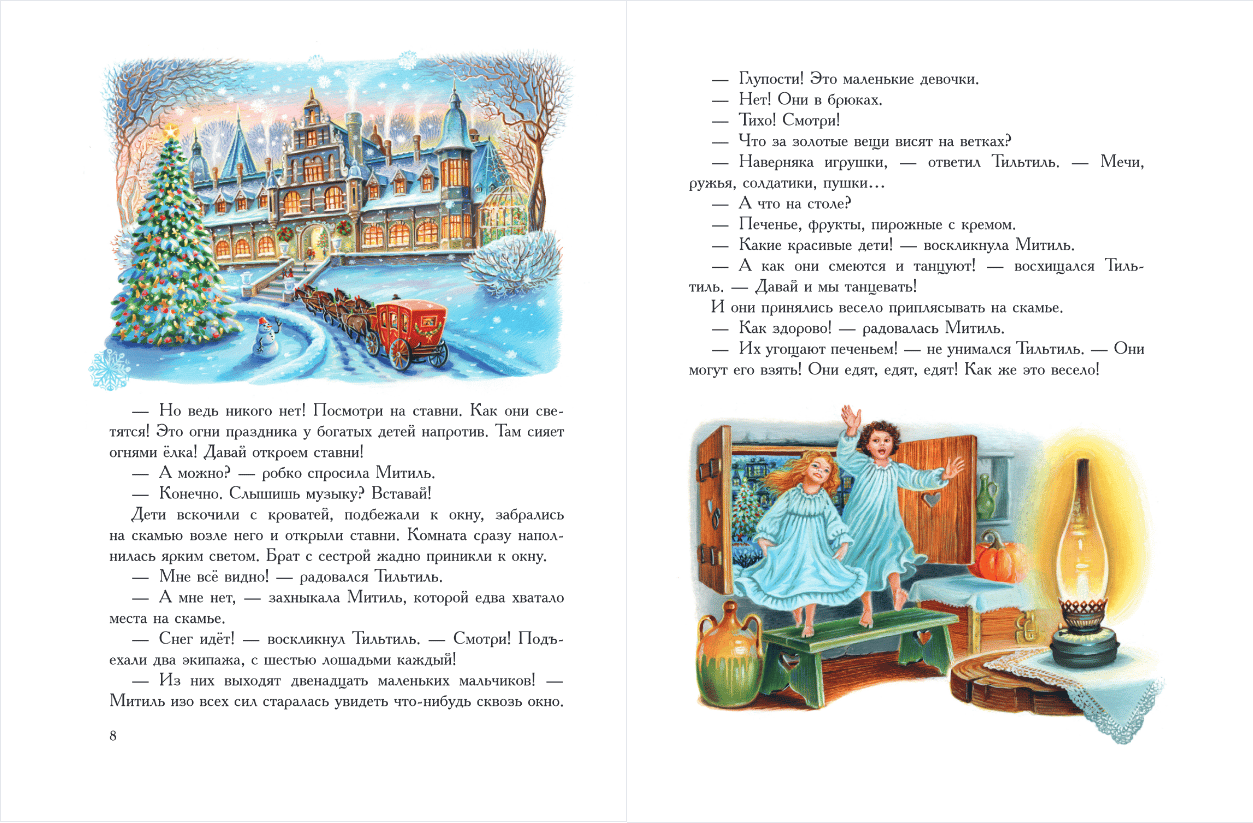 — Но ведь никого нет! Посмотри на ставни. Как они светятся! Это огни праздника у богатых детей напротив. Там сияет огнями ёлка! Давай откроем ставни!

— А можно? — робко спросила Митиль.

— Конечно. Слышишь музыку? Вставай!

Дети вскочили с кроватей, подбежали к окну, забрались на скамью возле него и открыли ставни. Комната сразу наполнилась ярким светом. Брат с сестрой жадно приникли к окну.

— Мне всё видно! — радовался Тильтиль.

— А мне нет, — захныкала Митиль, которой едва хватало места на скамье.

— Снег идёт! — воскликнул Тильтиль. — Смотри! Подъехали два экипажа, с шестью лошадьми каждый!

— Из них выходят двенадцать маленьких мальчиков! — Митиль изо всех сил старалась увидеть что-нибудь сквозь окно.

8

— Глупости! Это маленькие девочки.

— Нет! Они в брюках.

— Тихо! Смотри!

— Что за золотые вещи висят на ветках?

— Наверняка игрушки, — ответил Тильтиль. — Мечи, ружья, солдатики, пушки…

— А что на столе?

— Печенье, фрукты, пирожные с кремом.

— Какие красивые дети! — воскликнула Митиль.

— А как они смеются и танцуют! — восхищался Тильтиль. — Давай и мы танцевать!

И они принялись весело приплясывать на скамье.

— Как здорово! — радовалась Митиль.

— Их угощают печеньем! — не унимался Тильтиль. — Они могут его взять! Они едят, едят, едят! Как же это весело!