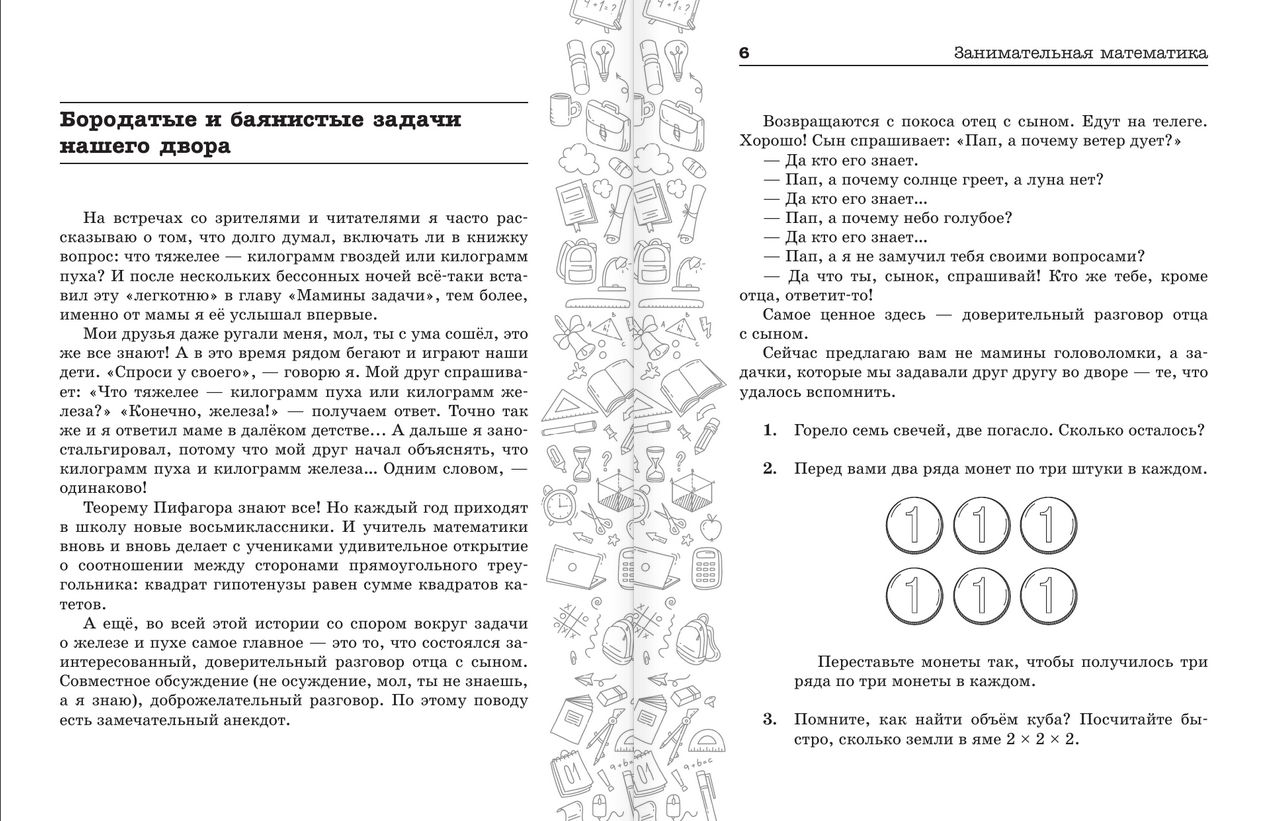 Бородатые и баянистые задачи нашего двора

На встречах со зрителями и читателями я часто рассказываю о том, что долго думал, включать ли в книжку вопрос: что тяжелее — килограмм гвоздей или килограмм пуха? И после нескольких бессонных ночей всё-таки вставил эту «легкотню» в главу «Мамины задачи», тем более, именно от мамы я её услышал впервые.

Мои друзья даже ругали меня, мол, ты с ума сошёл, это же все знают! А в это время рядом бегают и играют наши дети. «Спроси у своего», — говорю я. Мой друг спрашивает: «Что тяжелее — килограмм пуха или килограмм железа?» «Конечно, железа!» — получаем ответ. Точно так же и я ответил маме в далёком детстве... А дальше я заностальгировал, потому что мой друг начал объяснять, что килограмм пуха и килограмм железа... Одним словом, — одинаково!

Теорему Пифагора знают все! Но каждый год приходят в школу новые восьмиклассники. И учитель математики вновь и вновь делает с учениками удивительное открытие о соотношении между сторонами прямоугольного треугольника: квадрат гипотенузы равен сумме квадратов катетов.

А ещё, во всей этой истории со спором вокруг задачи о железе и пухе самое главное — это то, что состоялся заинтересованный, доверительный разговор отца с сыном. Совместное обсуждение (не осуждение, мол, ты не знаешь, а я знаю), доброжелательный разговор. По этому поводу есть замечательный анекдот.

6 Занимательная математика

Возвращаются с покоса отец с сыном. Едут на телеге. Хорошо! Сын спрашивает: «Пап, а почему ветер дует?»
— Да кто его знает.
— Пап, а почему солнце греет, а луна нет?
— Да кто его знает...
— Пап, а почему небо голубое?
— Да кто его знает...
— Пап, а я не замучил тебя своими вопросами?
— Да что ты, сынок, спрашивай! Кто же тебе, кроме отца, ответит-то!

Самое ценное здесь — доверительный разговор отца с сыном.

Сейчас предлагаю вам не мамины головоломки, а задачки, которые мы задавали друг другу во дворе — те, что удалось вспомнить.

1. Горело семь свечей, две погасло. Сколько осталось?

2. Перед вами два ряда монет по три штуки в каждом.

1 1 1
1 1 1

Переставьте монеты так, чтобы получилось три ряда по три монеты в каждом.

3. Помните, как найти объём куба? Посчитайте быстро, сколько земли в яме $2 \times 2 \times 2$.