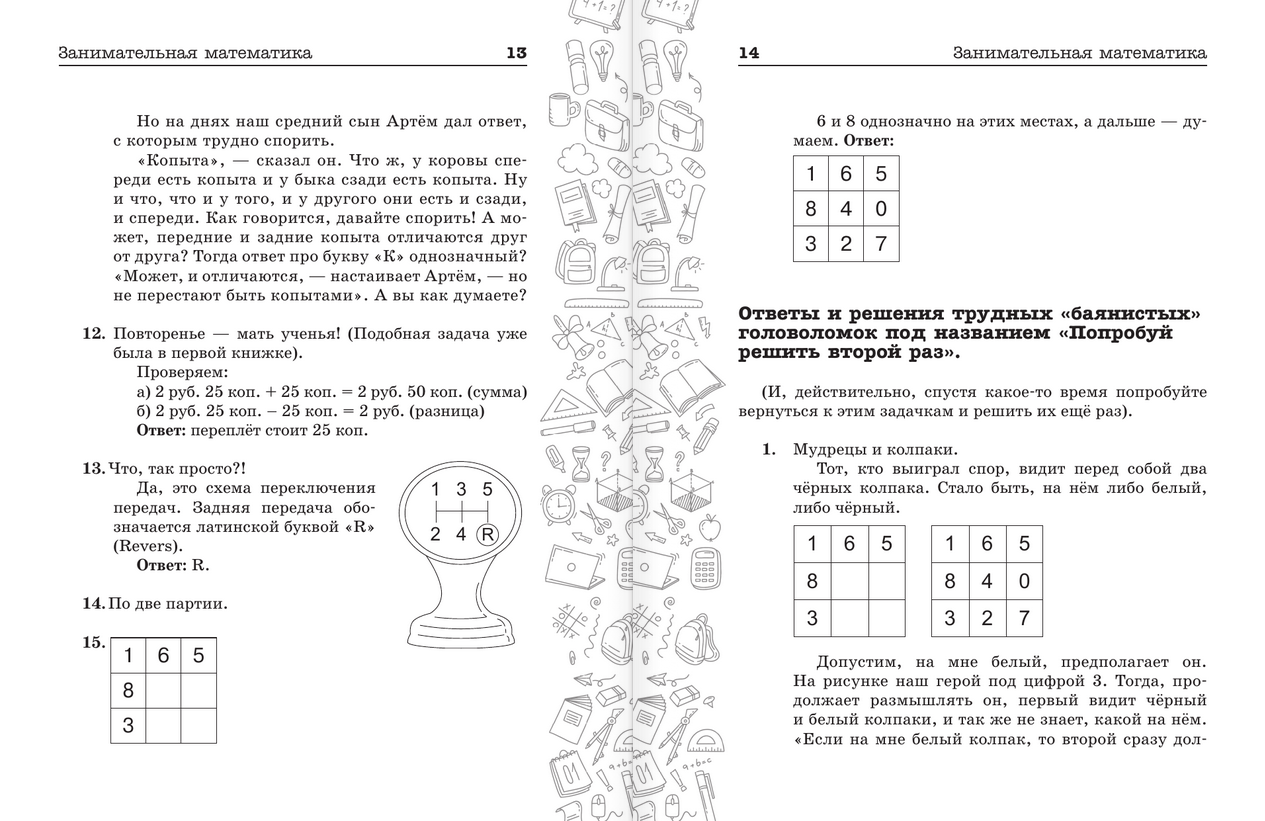 Занимательная математика 13

Но на днях наш средний сын Артём дал ответ, с которым трудно спорить.

«Копыта», — сказал он. Что ж, у коровы спереди есть копыта и у быка сзади есть копыта. Ну и что, что и у того, и у другого они есть и сзади, и спереди. Как говорится, давайте спорить! А может, передние и задние копыта отличаются друг от друга? Тогда ответ про букву «К» однозначный? «Может, и отличаются, — настаивает Артём, — но не перестают быть копытами». А вы как думаете?

12. Повторенье — мать ученья! (Подобная задача уже была в первой книжке).

Проверяем:
а) 2 руб. 25 коп. + 25 коп. = 2 руб. 50 коп. (сумма)
б) 2 руб. 25 коп. – 25 коп. = 2 руб. (разница)
Ответ: переплёт стоит 25 коп.

13. Что, так просто?!

Да, это схема переключения передач. Задняя передача обозначается латинской буквой «R» (Revers).

Ответ: R.

1 3 5
2 4 R

14. По две партии.

15.

| 1 | 6 | 5 |
|---|---|---|
| 8 | | |
| 3 | | |

14 Занимательная математика

6 и 8 однозначно на этих местах, а дальше — думаем. Ответ:

| 1 | 6 | 5 |
|---|---|---|
| 8 | 4 | 0 |
| 3 | 2 | 7 |

Ответы и решения трудных «баянистых» головоломок под названием «Попробуй решить второй раз».

(И, действительно, спустя какое-то время попробуйте вернуться к этим задачкам и решить их ещё раз).

1. Мудрецы и колпаки.

Тот, кто выиграл спор, видит перед собой два чёрных колпака. Стало быть, на нём либо белый, либо чёрный.

| 1 | 6 | 5 |
|---|---|---|
| 8 | | |
| 3 | | |

| 1 | 6 | 5 |
|---|---|---|
| 8 | 4 | 0 |
| 3 | 2 | 7 |

Допустим, на мне белый, предполагает он. На рисунке наш герой под цифрой 3. Тогда, продолжает размышлять он, первый видит чёрный и белый колпаки, и так же не знает, какой на нём. «Если на мне белый колпак, то второй сразу дол-