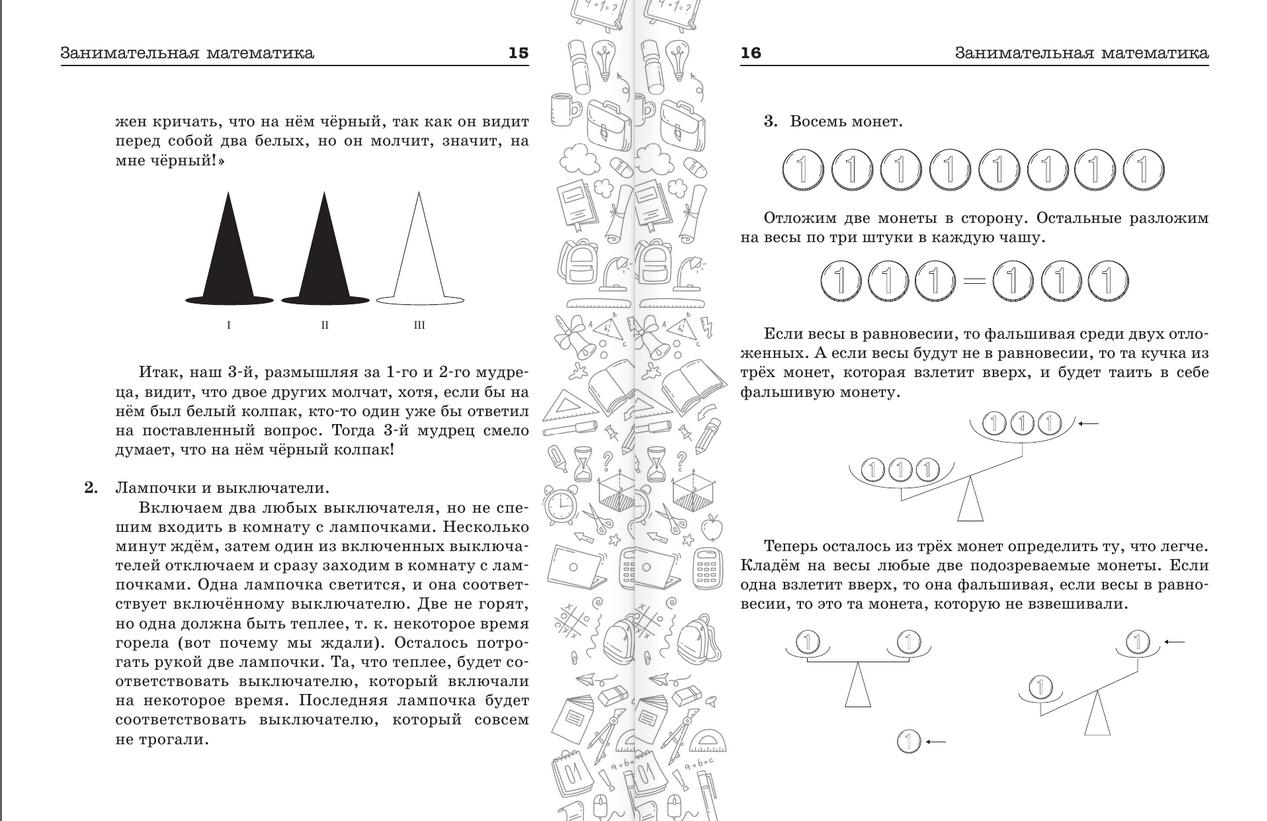 Занимательная математика 15

жен кричать, что на нём чёрный, так как он видит перед собой два белых, но он молчит, значит, на мне чёрный!»

I II III

Итак, наш 3-й, размышляя за 1-го и 2-го мудреца, видит, что двое других молчат, хотя, если бы на нём был белый колпак, кто-то один уже бы ответил на поставленный вопрос. Тогда 3-й мудрец смело думает, что на нём чёрный колпак!

2. Лампочки и выключатели.

Включаем два любых выключателя, но не спешим входить в комнату с лампочками. Несколько минут ждём, затем один из включенных выключателей отключаем и сразу заходим в комнату с лампочками. Одна лампочка светится, и она соответствует включённому выключателю. Две не горят, но одна должна быть теплее, т. к. некоторое время горела (вот почему мы ждали). Осталось потрогать рукой две лампочки. Та, что теплее, будет соответствовать выключателю, который включали на некоторое время. Последняя лампочка будет соответствовать выключателю, который совсем не трогали.

16 Занимательная математика

3. Восемь монет.

1 1 1 1 1 1 1 1

Отложим две монеты в сторону. Остальные разложим на весы по три штуки в каждую чашу.

1 1 1 = 1 1 1

Если весы в равновесии, то фальшивая среди двух отложенных. А если весы будут не в равновесии, то та кучка из трёх монет, которая взлетит вверх, и будет таить в себе фальшивую монету.

1 1 1
1 1 1

Теперь осталось из трёх монет определить ту, что легче. Кладём на весы любые две подозреваемые монеты. Если одна взлетит вверх, то она фальшивая, если весы в равновесии, то это та монета, которую не взвешивали.

1 1
1
1
1