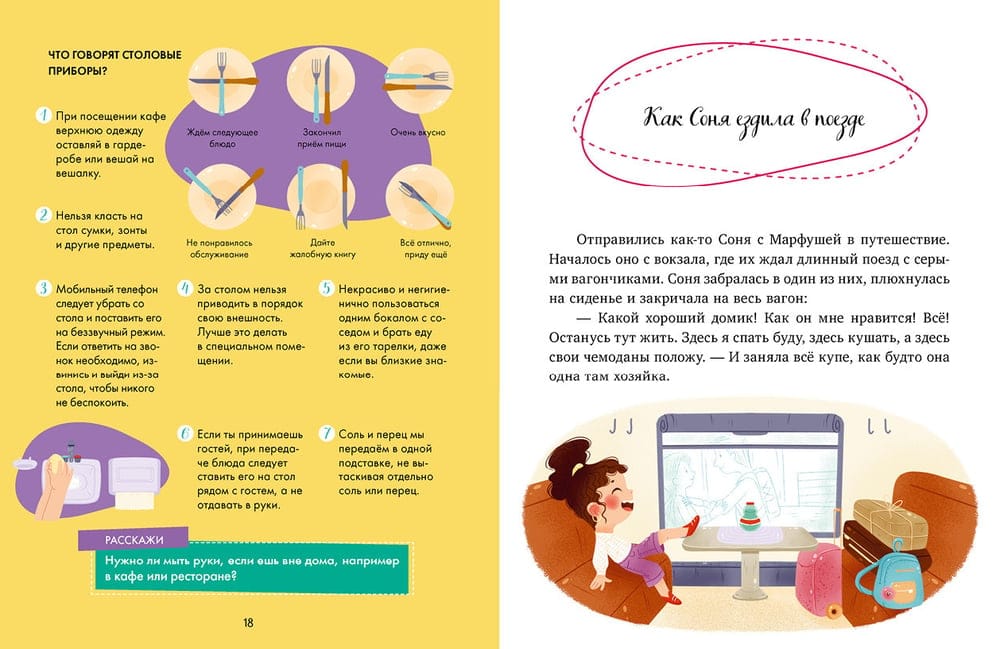 ЧТО ГОВОРЯТ СТОЛОВЫЕ ПРИБОРЫ?

Ждём следующее блюдо

Закончил приём пищи

Очень вкусно

Не понравилось обслуживание

Дайте жалобную книгу

Всё отлично, приду ещё

1 При посещении кафе верхнюю одежду оставляй в гардеробе или вешай на вешалку.

2 Нельзя класть на стол сумки, зонты и другие предметы.

3 Мобильный телефон следует убрать со стола и поставить его на беззвучный режим. Если ответить на звонок необходимо, извинись и выйди из-за стола, чтобы никого не беспокоить.

4 За столом нельзя приводить в порядок свою внешность. Лучше это делать в специальном помещении.

5 Некрасиво и негигиенично пользоваться одним бокалом с соседом и брать еду из его тарелки, даже если вы близкие знакомые.

6 Если ты принимаешь гостей, при передаче блюда следует ставить его на стол рядом с гостем, а не отдавать в руки.

7 Соль и перец мы передаём в одной подставке, не вытаскивая отдельно соль или перец.

РАССКАЖИ

Нужно ли мыть руки, если ешь вне дома, например в кафе или ресторане?

18

Как Соня ездила в поезде

Отправились как-то Соня с Марфушей в путешествие. Началось оно с вокзала, где их ждал длинный поезд с серыми вагончиками. Соня забралась в один из них, плюхнулась на сиденье и закричала на весь вагон:

— Какой хороший домик! Как он мне нравится! Всё! Останусь тут жить. Здесь я спать буду, здесь кушать, а здесь свои чемоданы положу. — И заняла всё купе, как будто она одна там хозяйка.