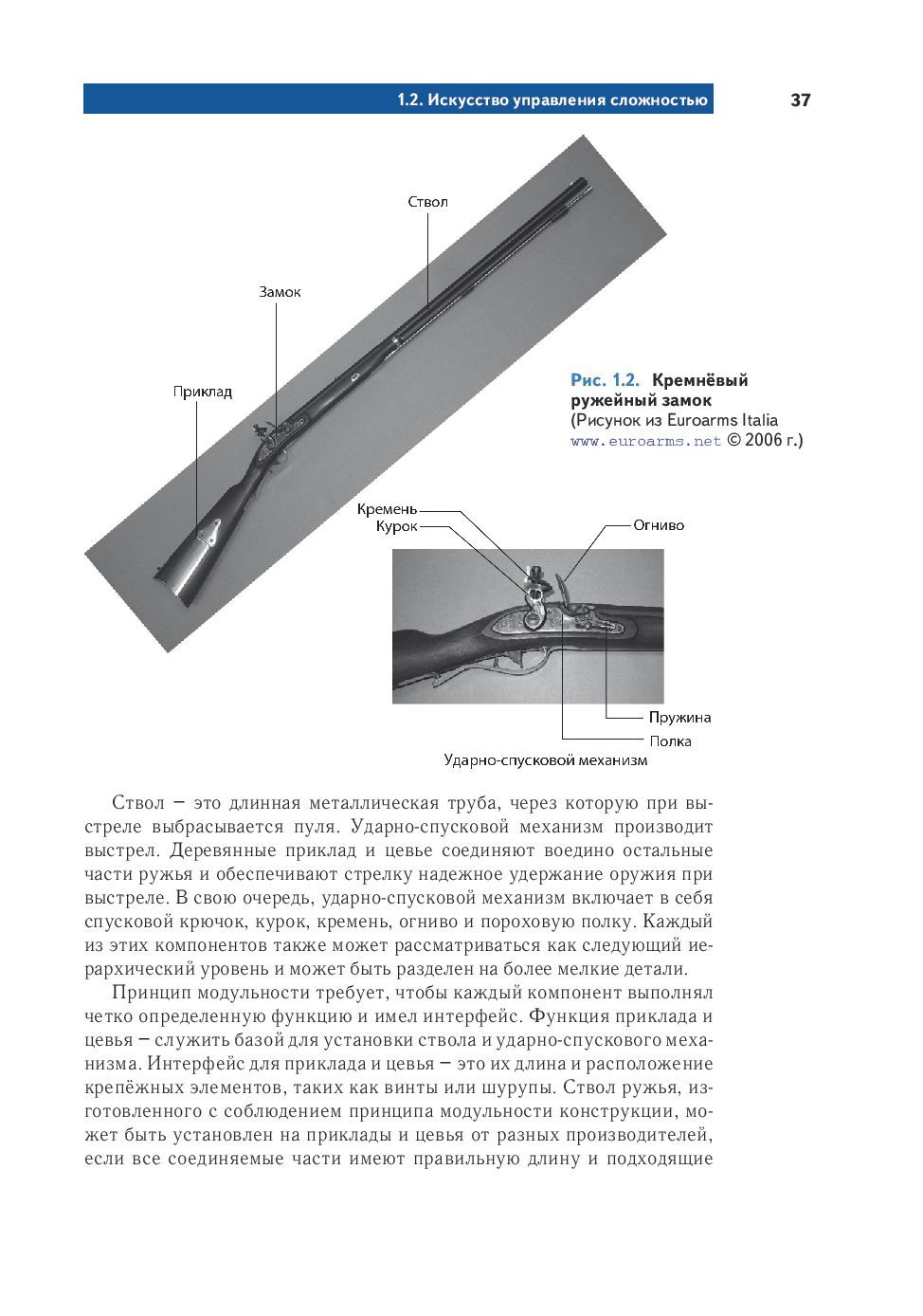 1.2. Искусство управления сложностью 37

Ствол

Замок

Приклад

Рис. 1.2. Кремнёвый ружейный замок
(Рисунок из Euroarms Italia www.euroarms.net © 2006 г.)

Кремень
Курок
Огниво

Пружина
Полка
Ударно-спусковой механизм

Ствол – это длинная металлическая труба, через которую при выстреле выбрасывается пуля. Ударно-спусковой механизм производит выстрел. Деревянные приклад и цевье соединяют воедино остальные части ружья и обеспечивают стрелку надежное удержание оружия при выстреле. В свою очередь, ударно-спусковой механизм включает в себя спусковой крючок, курок, кремень, огниво и пороховую полку. Каждый из этих компонентов также может рассматриваться как следующий иерархический уровень и может быть разделен на более мелкие детали.

Принцип модульности требует, чтобы каждый компонент выполнял четко определенную функцию и имел интерфейс. Функция приклада и цевья – служить базой для установки ствола и ударно-спускового механизма. Интерфейс для приклада и цевья – это их длина и расположение крепёжных элементов, таких как винты или шурупы. Ствол ружья, изготовленного с соблюдением принципа модульности конструкции, может быть установлен на приклады и цевья от разных производителей, если все соединяемые части имеют правильную длину и подходящие