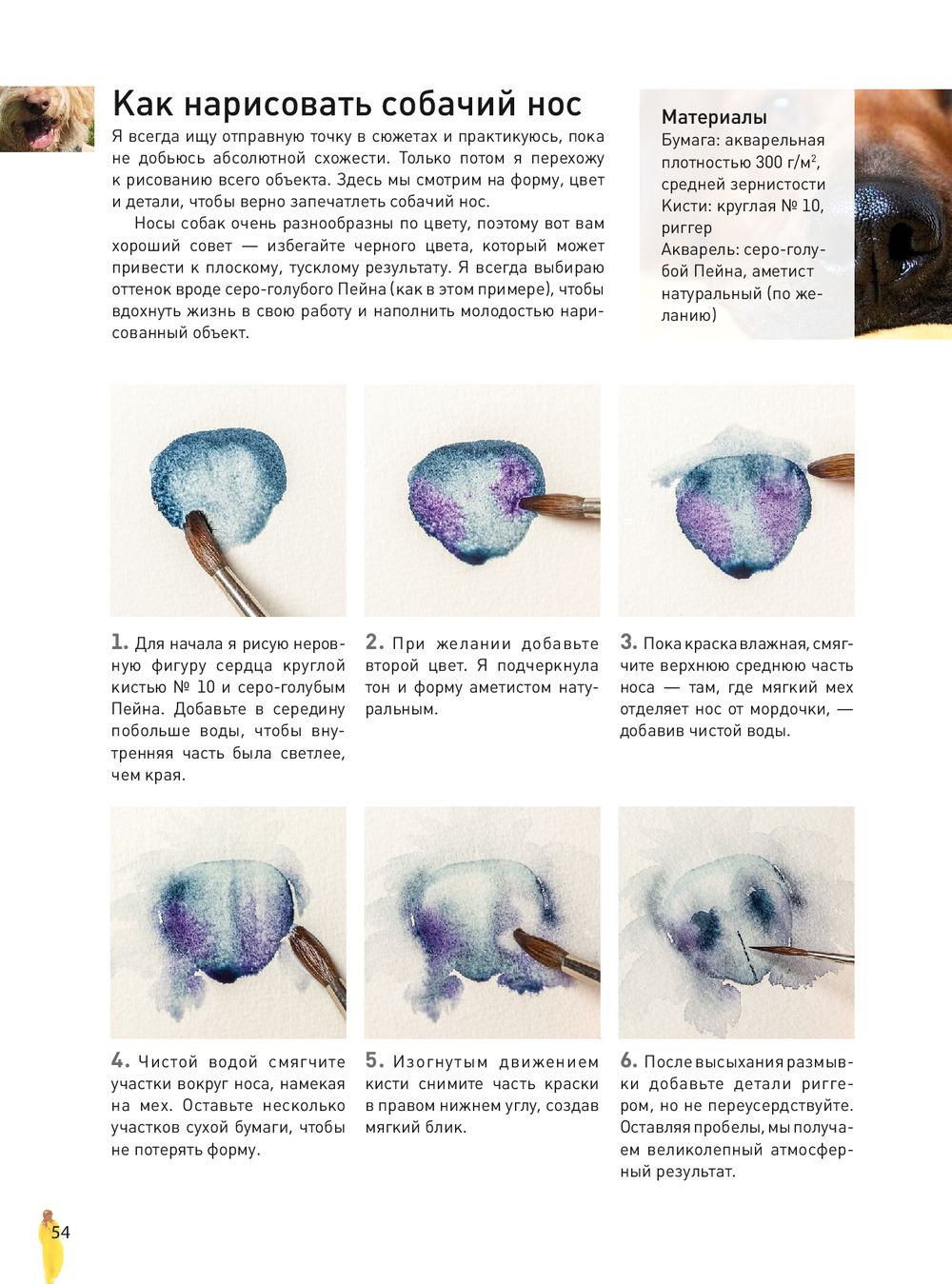 Как нарисовать собачий нос

Я всегда ищу отправную точку в сюжетах и практикуюсь, пока не добьюсь абсолютной схожести. Только потом я перехожу к рисованию всего объекта. Здесь мы смотрим на форму, цвет и детали, чтобы верно запечатлеть собачий нос.

Носы собак очень разнообразны по цвету, поэтому вот вам хороший совет — избегайте черного цвета, который может привести к плоскому, тусклому результату. Я всегда выбираю оттенок вроде серо-голубого Пейна (как в этом примере), чтобы вдохнуть жизнь в свою работу и наполнить молодостью нарисованный объект.

Материалы
Бумага: акварельная плотностью 300 г/м$^2$, средней зернистости
Кисти: круглая № 10, риггер
Акварель: серо-голубой Пейна, аметист натуральный (по желанию)

1. Для начала я рисую неровную фигуру сердца круглой кистью № 10 и серо-голубым Пейна. Добавьте в середину побольше воды, чтобы внутренняя часть была светлее, чем края.

2. При желании добавьте второй цвет. Я подчеркнула тон и форму аметистом натуральным.

3. Пока краска влажная, смягчите верхнюю среднюю часть носа — там, где мягкий мех отделяет нос от мордочки, — добавив чистой воды.

4. Чистой водой смягчите участки вокруг носа, намекая на мех. Оставьте несколько участков сухой бумаги, чтобы не потерять форму.

5. Изогнутым движением кисти снимите часть краски в правом нижнем углу, создав мягкий блик.

6. После высыхания размывки добавьте детали риггером, но не переусердствуйте. Оставляя пробелы, мы получаем великолепный атмосферный результат.

54