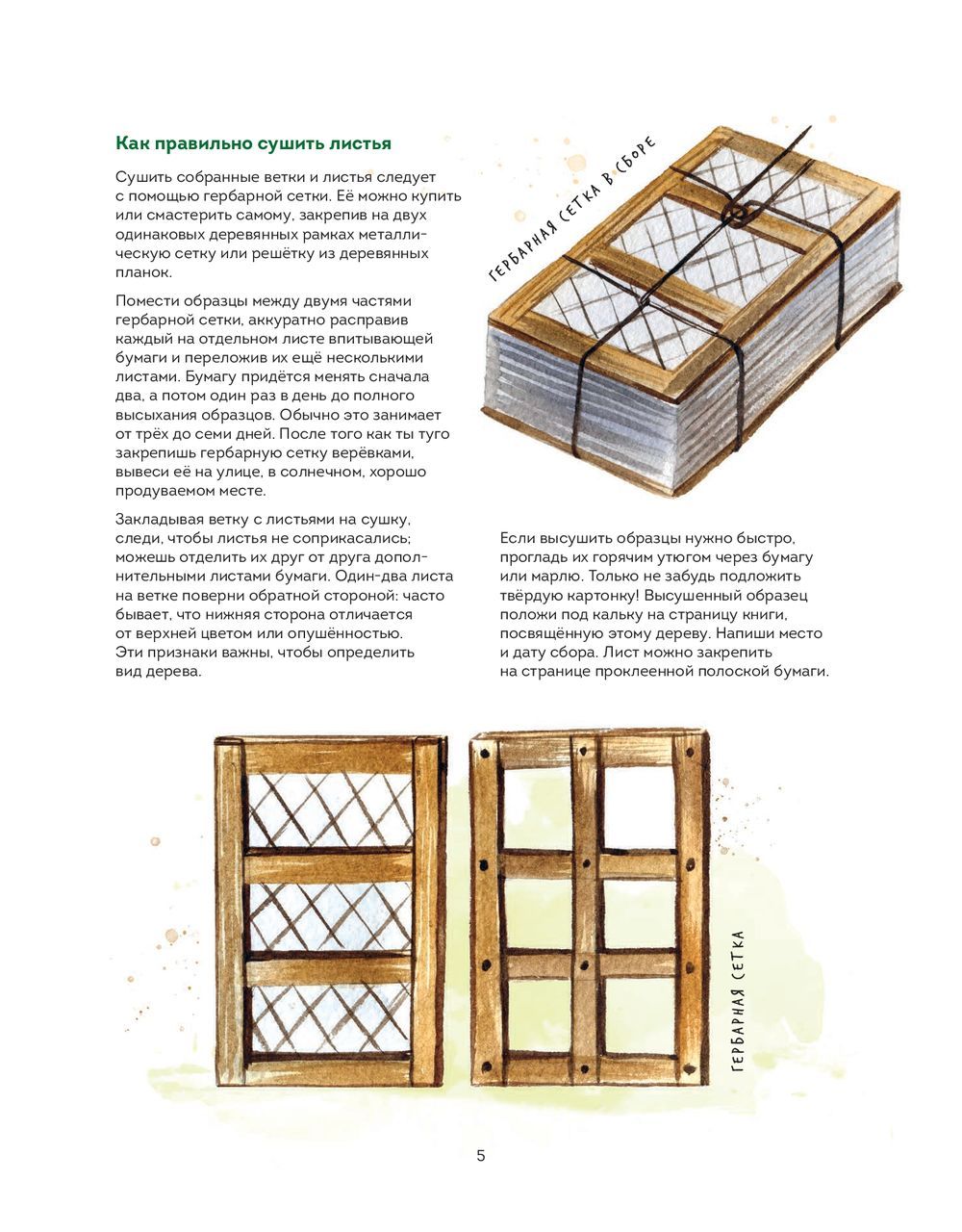 Как правильно сушить листья

Сушить собранные ветки и листья следует с помощью гербарной сетки. Её можно купить или смастерить самому, закрепив на двух одинаковых деревянных рамках металлическую сетку или решётку из деревянных планок.

Помести образцы между двумя частями гербарной сетки, аккуратно расправив каждый на отдельном листе впитывающей бумаги и переложив их ещё несколькими листами. Бумагу придётся менять сначала два, а потом один раз в день до полного высыхания образцов. Обычно это занимает от трёх до семи дней. После того как ты туго закрепишь гербарную сетку верёвками, вывеси её на улице, в солнечном, хорошо продуваемом месте.

Закладывая ветку с листьями на сушку, следи, чтобы листья не соприкасались; можешь отделить их друг от друга дополнительными листами бумаги. Один-два листа на ветке поверни обратной стороной: часто бывает, что нижняя сторона отличается от верхней цветом или опушённостью. Эти признаки важны, чтобы определить вид дерева.

ГЕРБАРНАЯ СЕТКА В СБОРЕ

Если высушить образцы нужно быстро, прогладь их горячим утюгом через бумагу или марлю. Только не забудь подложить твёрдую картонку! Высушенный образец положи под кальку на страницу книги, посвящённую этому дереву. Напиши место и дату сбора. Лист можно закрепить на странице проклеенной полоской бумаги.

ГЕРБАРНАЯ СЕТКА

5