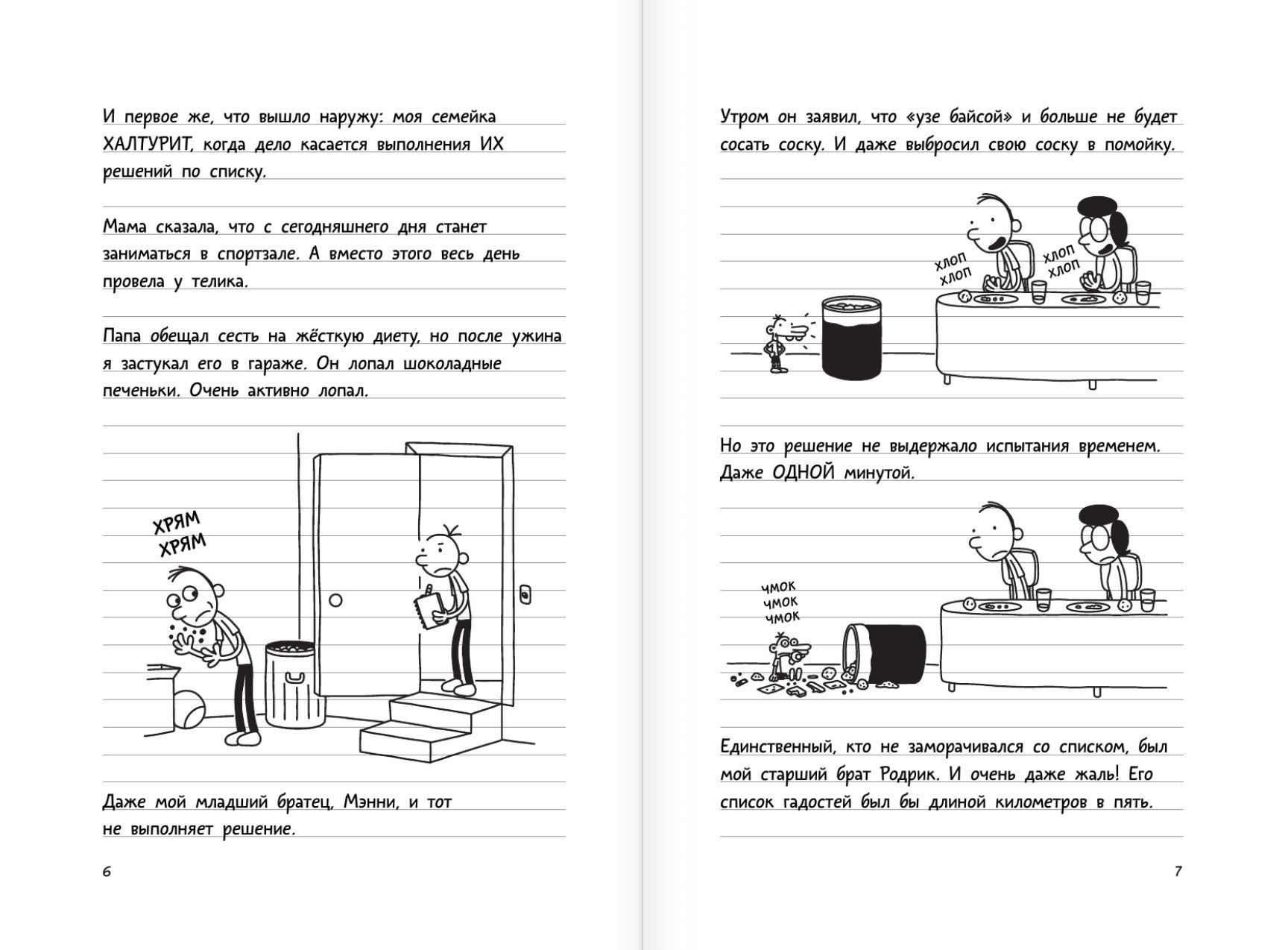 И первое же, что вышло наружу: моя семейка ХАЛТУРИТ, когда дело касается выполнения ИХ решений по списку.

Мама сказала, что с сегодняшнего дня станет заниматься в спортзале. А вместо этого весь день провела у телика.

Папа обещал сесть на жёсткую диету, но после ужина я застукал его в гараже. Он лопал шоколадные печеньки. Очень активно лопал.

ХРЯМ
ХРЯМ

Даже мой младший братец, Мэнни, и тот не выполняет решение.

6

Утром он заявил, что «узе байсой» и больше не будет сосать соску. И даже выбросил свою соску в помойку.

ХЛОП
ХЛОП

ХЛОП
ХЛОП

Но это решение не выдержало испытания временем. Даже ОДНОЙ минутой.

ЧМОК
ЧМОК
ЧМОК

Единственный, кто не заморачивался со списком, был мой старший брат Родрик. И очень даже жаль! Его список гадостей был бы длиной километров в пять.

7