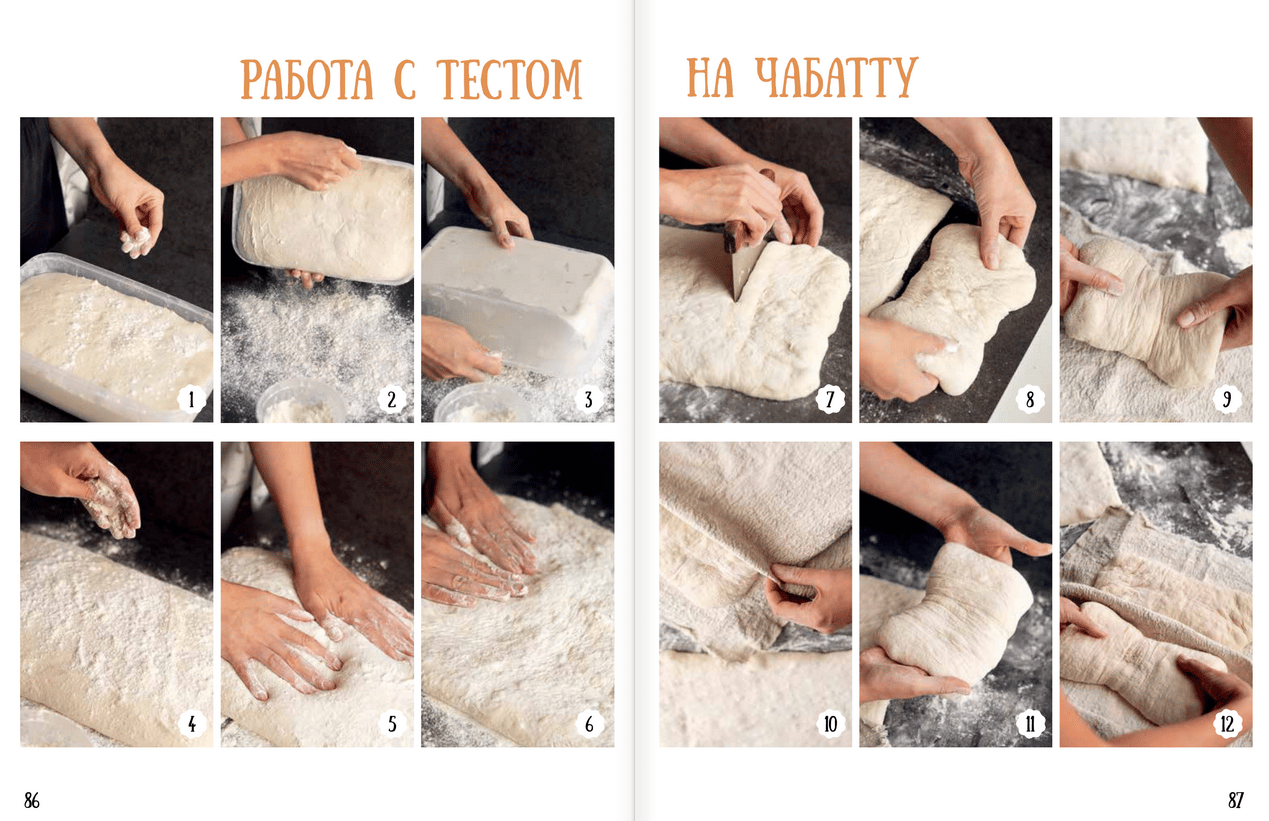 РАБОТА С ТЕСТОМ

1 2 3

4 5 6

86

НА ЧАБАТТУ

7 8 9

10 11 12

87