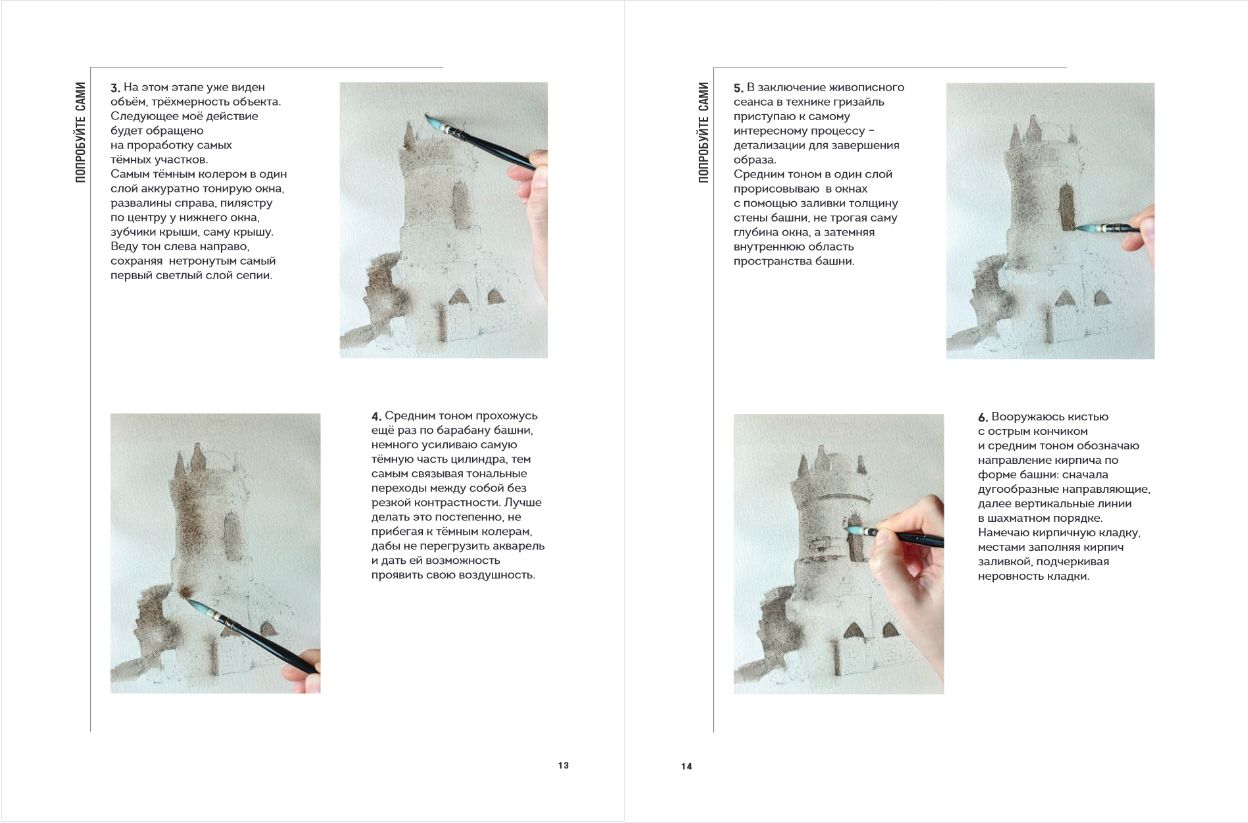 ПОПРОБУЙТЕ САМИ

3. На этом этапе уже виден объём, трёхмерность объекта. Следующее моё действие будет обращено на проработку самых тёмных участков.
Самым тёмным колером в один слой аккуратно тонирую окна, развалины справа, пилястру по центру у нижнего окна, зубчики крыши, саму крышу. Веду тон слева направо, сохраняя нетронутым самый первый светлый слой сепии.

4. Средним тоном прохожусь ещё раз по барабану башни, немного усиливаю самую тёмную часть цилиндра, тем самым связывая тональные переходы между собой без резкой контрастности. Лучше делать это постепенно, не прибегая к тёмным колерам, дабы не перегрузить акварель и дать ей возможность проявить свою воздушность.

13

ПОПРОБУЙТЕ САМИ

5. В заключение живописного сеанса в технике гризайль приступаю к самому интересному процессу – детализации для завершения образа.
Средним тоном в один слой прорисовываю в окнах с помощью заливки толщину стены башни, не трогая саму глубина окна, а затемняя внутреннюю область пространства башни.

6. Вооружаюсь кистью с острым кончиком и средним тоном обозначаю направление кирпича по форме башни: сначала дугообразные направляющие, далее вертикальные линии в шахматном порядке. Намечаю кирпичную кладку, местами заполняя кирпич заливкой, подчеркивая неровность кладки.

14