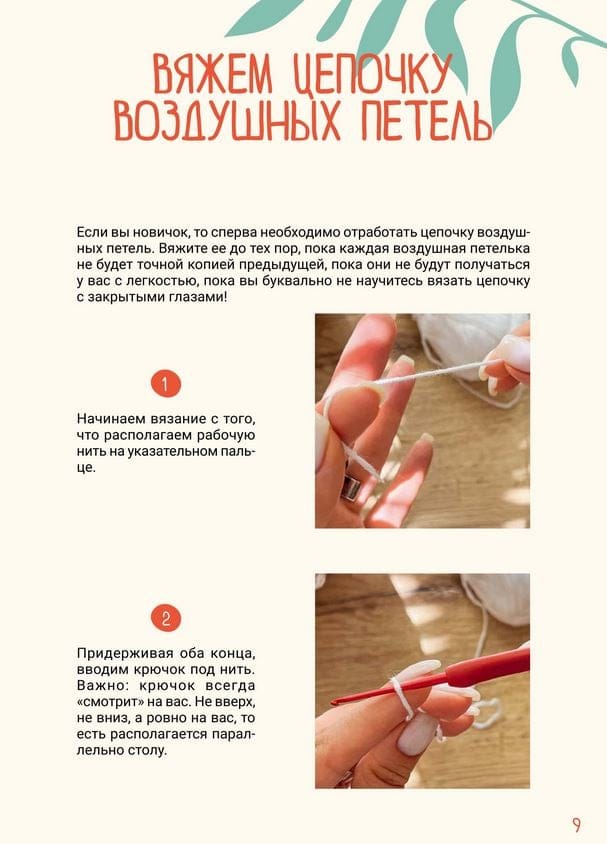 ВЯЖЕМ ЦЕПОЧКУ ВОЗДУШНЫХ ПЕТЕЛЬ

Если вы новичок, то сперва необходимо отработать цепочку воздушных петель. Вяжите ее до тех пор, пока каждая воздушная петелька не будет точной копией предыдущей, пока они не будут получаться у вас с легкостью, пока вы буквально не научитесь вязать цепочку с закрытыми глазами!

1

Начинаем вязание с того, что располагаем рабочую нить на указательном пальце.

2

Придерживая оба конца, вводим крючок под нить. Важно: крючок всегда «смотрит» на вас. Не вверх, не вниз, а ровно на вас, то есть располагается параллельно столу.

9