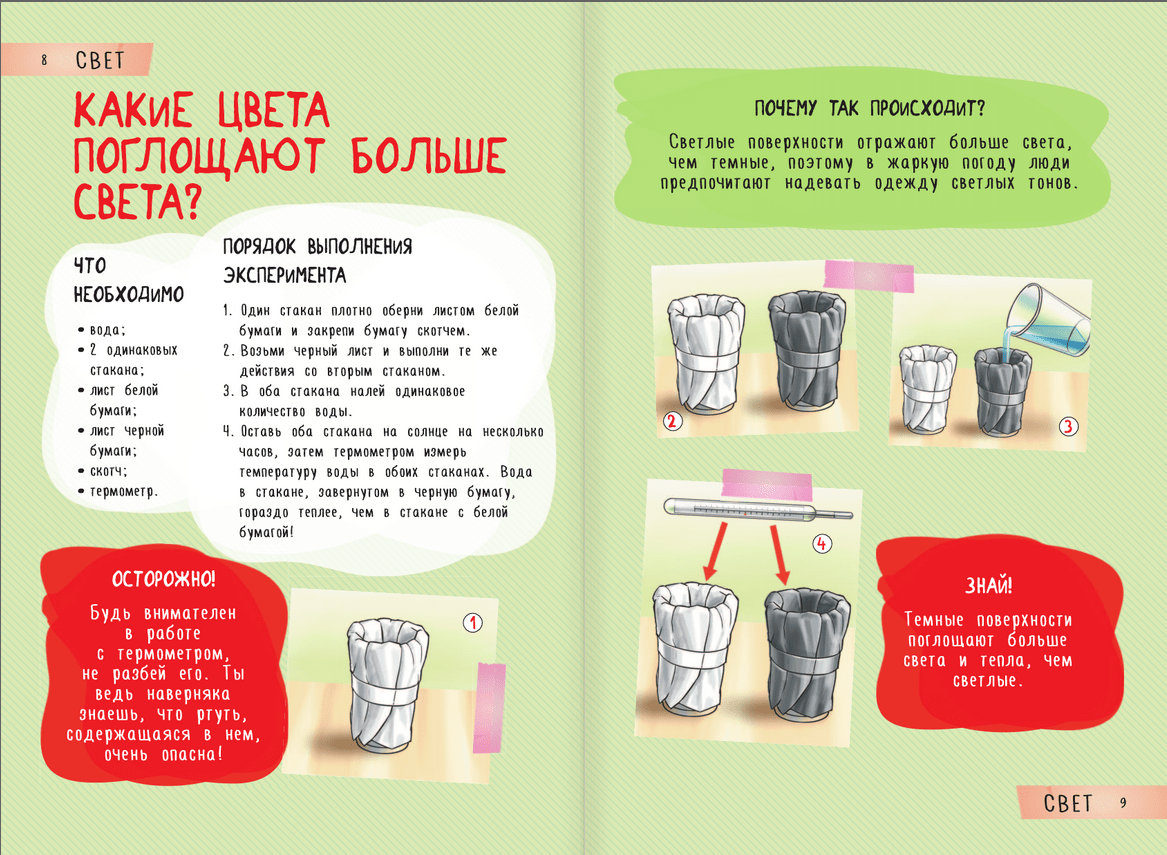 8 СВЕТ

КАКИЕ ЦВЕТА ПОГЛОЩАЮТ БОЛЬШЕ СВЕТА?

ЧТО НЕОБХОДИМО

• вода;
• 2 одинаковых стакана;
• лист белой бумаги;
• лист черной бумаги;
• скотч;
• термометр.

ПОРЯДОК ВЫПОЛНЕНИЯ ЭКСПЕРИМЕНТА

1. Один стакан плотно оберни листом белой бумаги и закрепи бумагу скотчем.
2. Возьми черный лист и выполни те же действия со вторым стаканом.
3. В оба стакана налей одинаковое количество воды.
4. Оставь оба стакана на солнце на несколько часов, затем термометром измерь температуру воды в обоих стаканах. Вода в стакане, завернутом в черную бумагу, гораздо теплее, чем в стакане с белой бумагой!

ОСТОРОЖНО!

Будь внимателен в работе с термометром, не разбей его. Ты ведь наверняка знаешь, что ртуть, содержащаяся в нем, очень опасна!

1

ПОЧЕМУ ТАК ПРОИСХОДИТ?

Светлые поверхности отражают больше света, чем темные, поэтому в жаркую погоду люди предпочитают надевать одежду светлых тонов.

2

3

4

ЗНАЙ!

Темные поверхности поглощают больше света и тепла, чем светлые.

СВЕТ 9