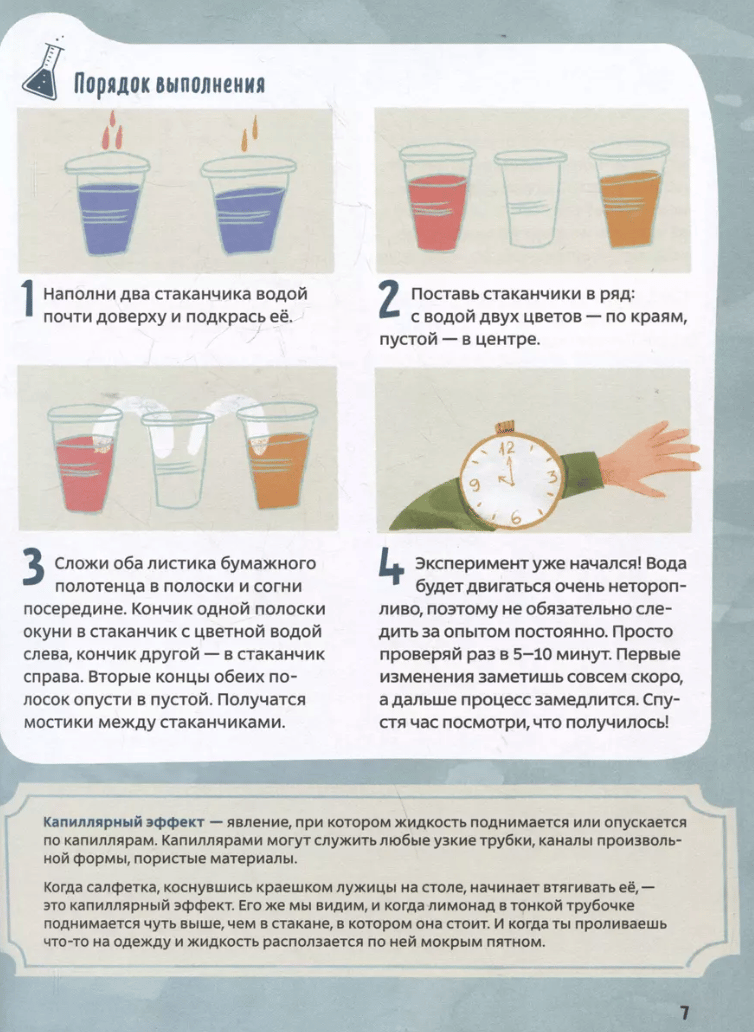 Порядок выполнения

1 Наполни два стаканчика водой почти доверху и подкрась её.

2 Поставь стаканчики в ряд: с водой двух цветов — по краям, пустой — в центре.

12
3
6
9

3 Сложи оба листика бумажного полотенца в полоски и согни посередине. Кончик одной полоски окуни в стаканчик с цветной водой слева, кончик другой — в стаканчик справа. Вторые концы обеих полосок опусти в пустой. Получатся мостики между стаканчиками.

4 Эксперимент уже начался! Вода будет двигаться очень неторопливо, поэтому не обязательно следить за опытом постоянно. Просто проверяй раз в 5–10 минут. Первые изменения заметишь совсем скоро, а дальше процесс замедлится. Спустя час посмотри, что получилось!

Капиллярный эффект — явление, при котором жидкость поднимается или опускается по капиллярам. Капиллярами могут служить любые узкие трубки, каналы произвольной формы, пористые материалы.

Когда салфетка, коснувшись краешком лужицы на столе, начинает втягивать её, — это капиллярный эффект. Его же мы видим, и когда лимонад в тонкой трубочке поднимается чуть выше, чем в стакане, в котором она стоит. И когда ты проливаешь что-то на одежду и жидкость расползается по ней мокрым пятном.

7