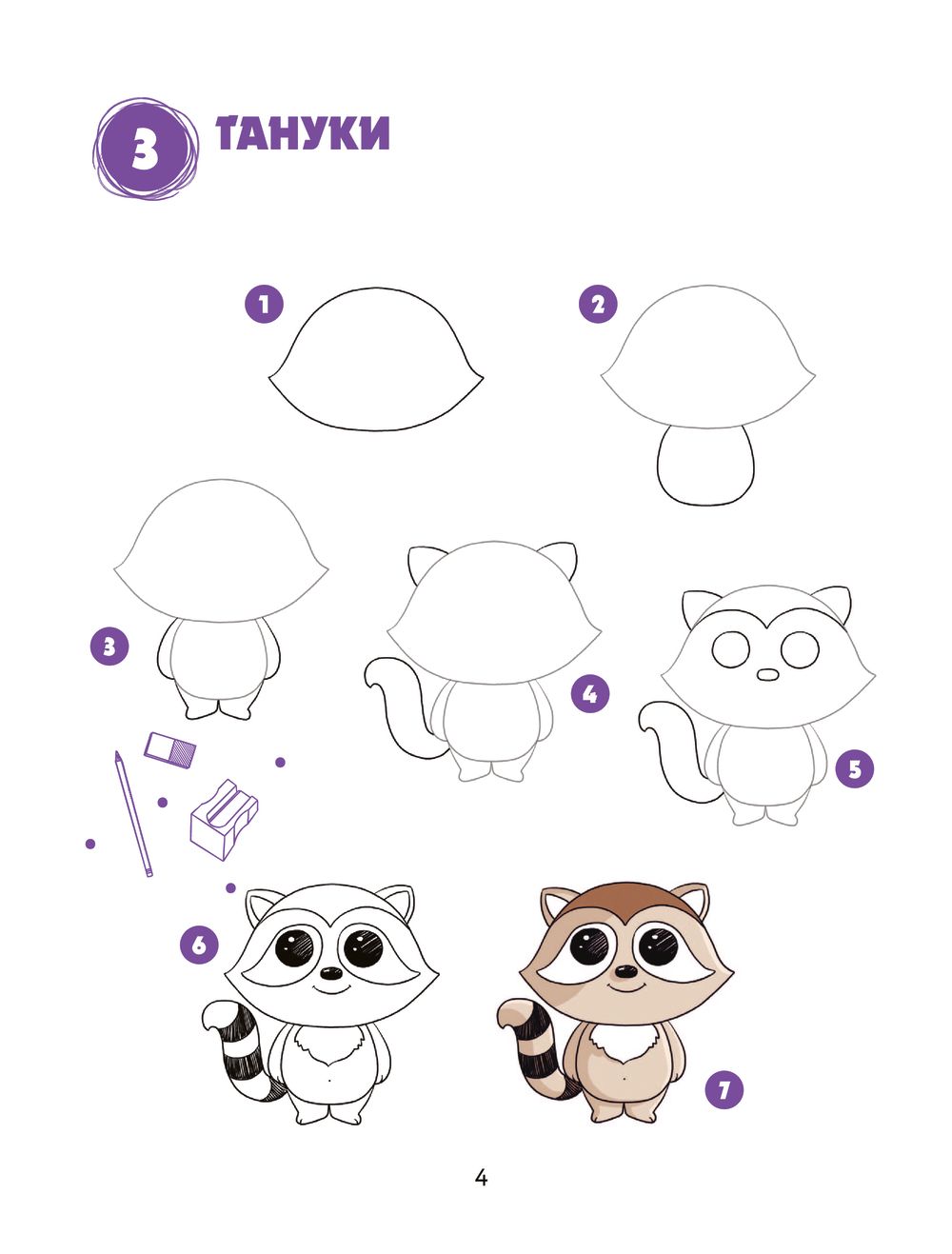 3 ТАНУКИ

1

2

3

4

5

6

7

4