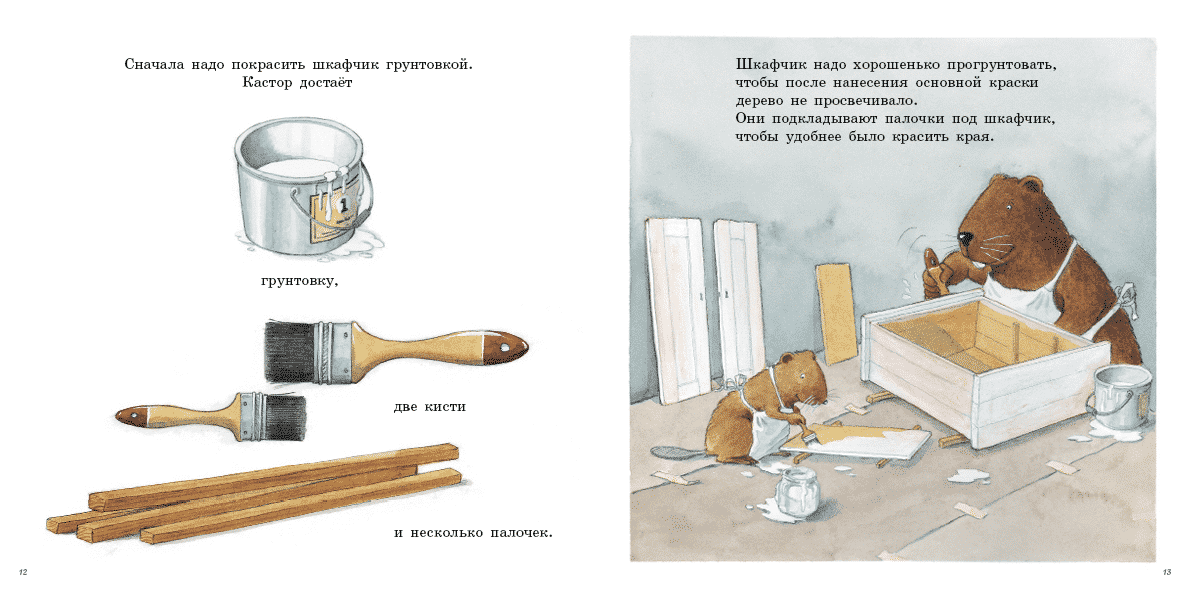 Сначала надо покрасить шкафчик грунтовкой. Кастор достаёт

1

грунтовку,

две кисти

и несколько палочек.

12

Шкафчик надо хорошенько прогрунтовать, чтобы после нанесения основной краски дерево не просвечивало.
Они подкладывают палочки под шкафчик, чтобы удобнее было красить края.

13