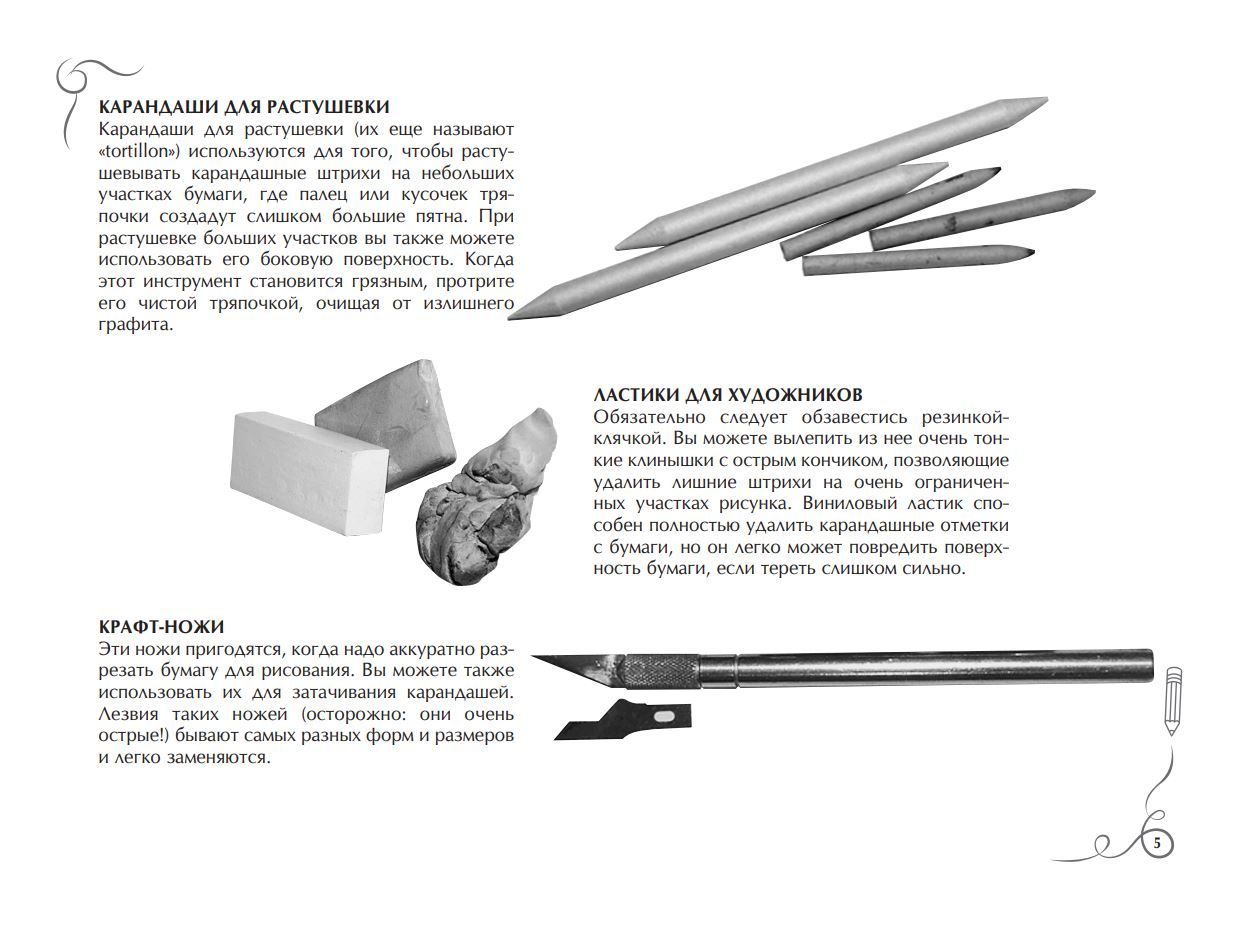 КАРАНДАШИ ДЛЯ РАСТУШЕВКИ
Карандаши для растушевки (их еще называют «tortillon») используются для того, чтобы растушевывать карандашные штрихи на небольших участках бумаги, где палец или кусочек тряпочки создадут слишком большие пятна. При растушевке больших участков вы также можете использовать его боковую поверхность. Когда этот инструмент становится грязным, протрите его чистой тряпочкой, очищая от излишнего графита.

ЛАСТИКИ ДЛЯ ХУДОЖНИКОВ
Обязательно следует обзавестись резинкой-клячкой. Вы можете вылепить из нее очень тонкие клинышки с острым кончиком, позволяющие удалить лишние штрихи на очень ограниченных участках рисунка. Виниловый ластик способен полностью удалить карандашные отметки с бумаги, но он легко может повредить поверхность бумаги, если тереть слишком сильно.

КРАФТ-НОЖИ
Эти ножи пригодятся, когда надо аккуратно разрезать бумагу для рисования. Вы можете также использовать их для затачивания карандашей. Лезвия таких ножей (осторожно: они очень острые!) бывают самых разных форм и размеров и легко заменяются.

5