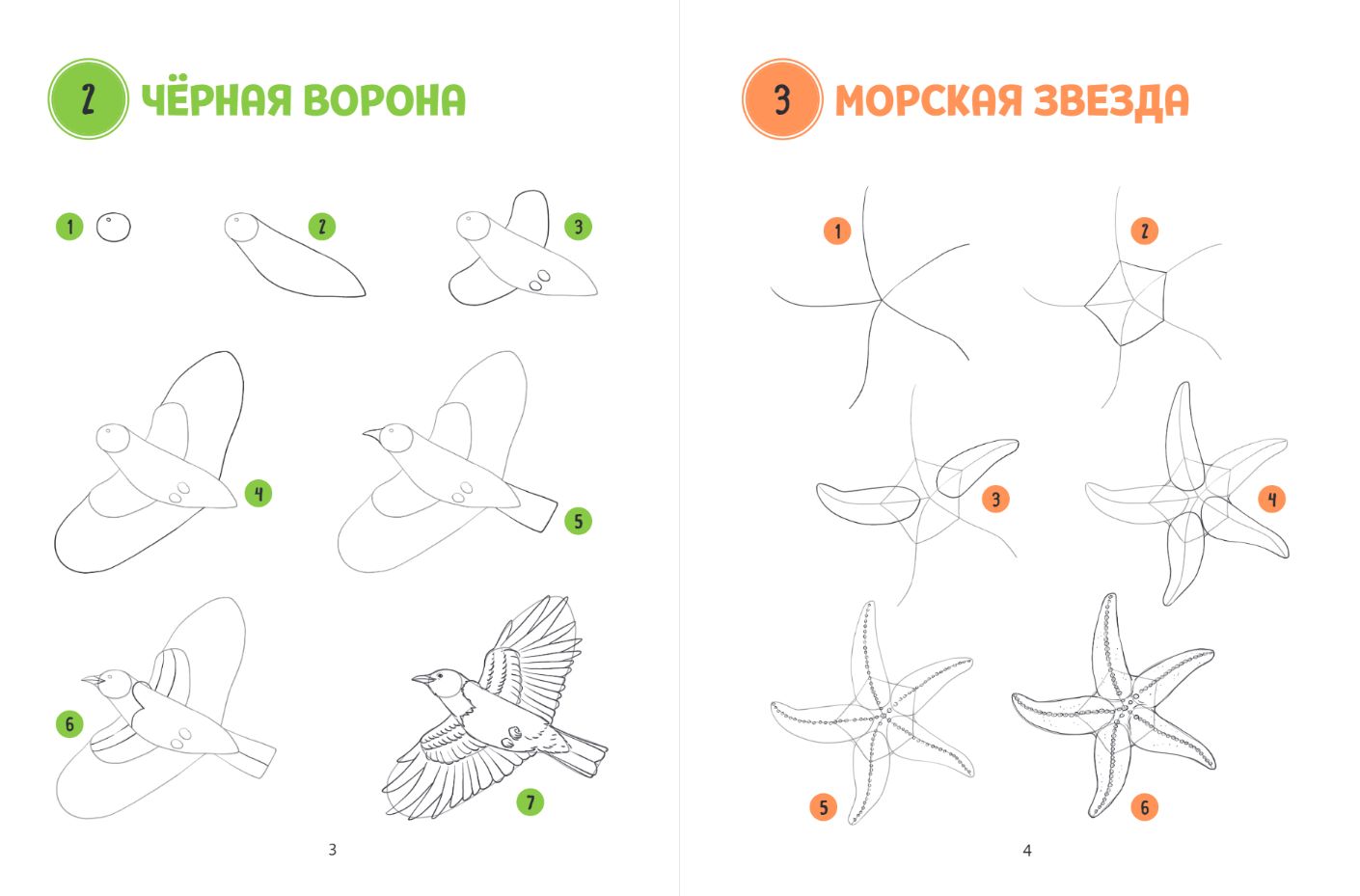 2 ЧЁРНАЯ ВОРОНА

1

2

3

4

5

6

7

3

3 МОРСКАЯ ЗВЕЗДА

1

2

3

4

5

6

4