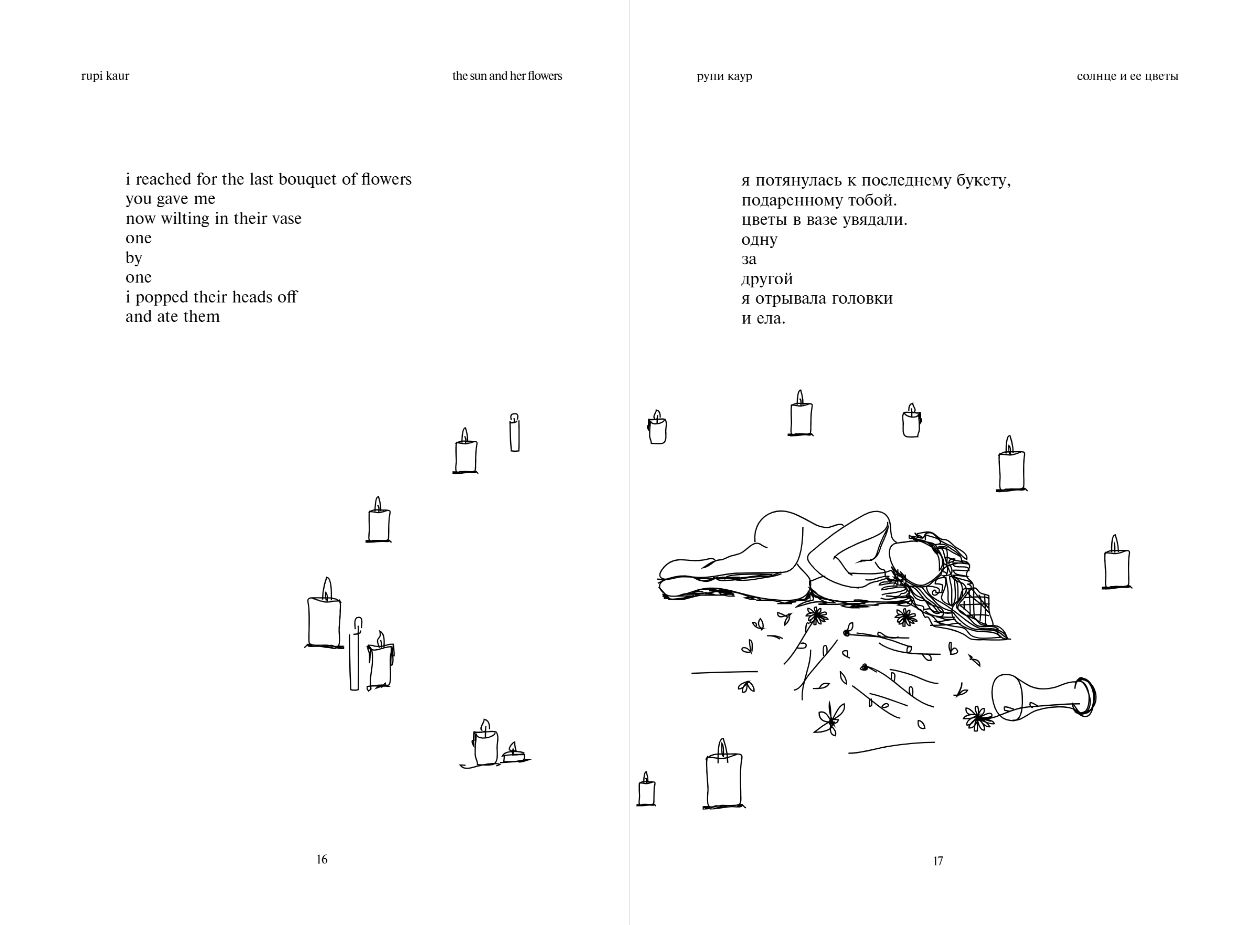 rupi kaur

the sun and her flowers

i reached for the last bouquet of flowers
you gave me
now wilting in their vase
one
by
one
i popped their heads off
and ate them

16

рупи каур

солнце и ее цветы

я потянулась к последнему букету,
подаренному тобой.
цветы в вазе увядали.
одну
за
другой
я отрывала головки
и ела.

17