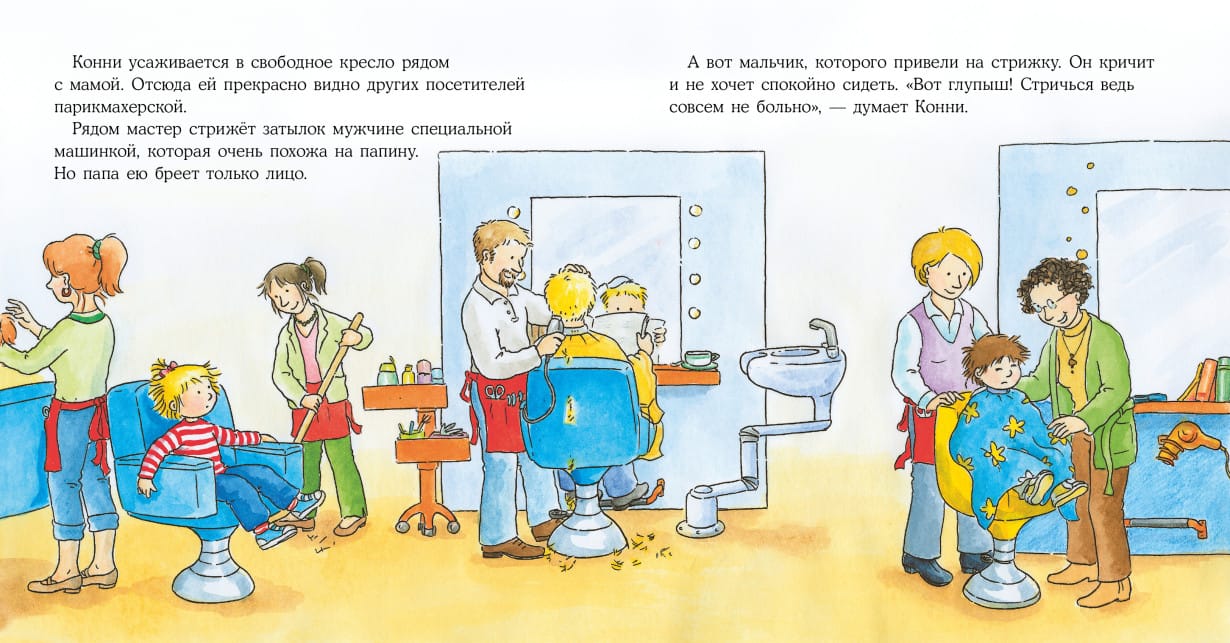 Конни усаживается в свободное кресло рядом с мамой. Отсюда ей прекрасно видно других посетителей парикмахерской.

Рядом мастер стрижёт затылок мужчине специальной машинкой, которая очень похожа на папину. Но папа ею бреет только лицо.

А вот мальчик, которого привели на стрижку. Он кричит и не хочет спокойно сидеть. «Вот глупыш! Стричься ведь совсем не больно», — думает Конни.