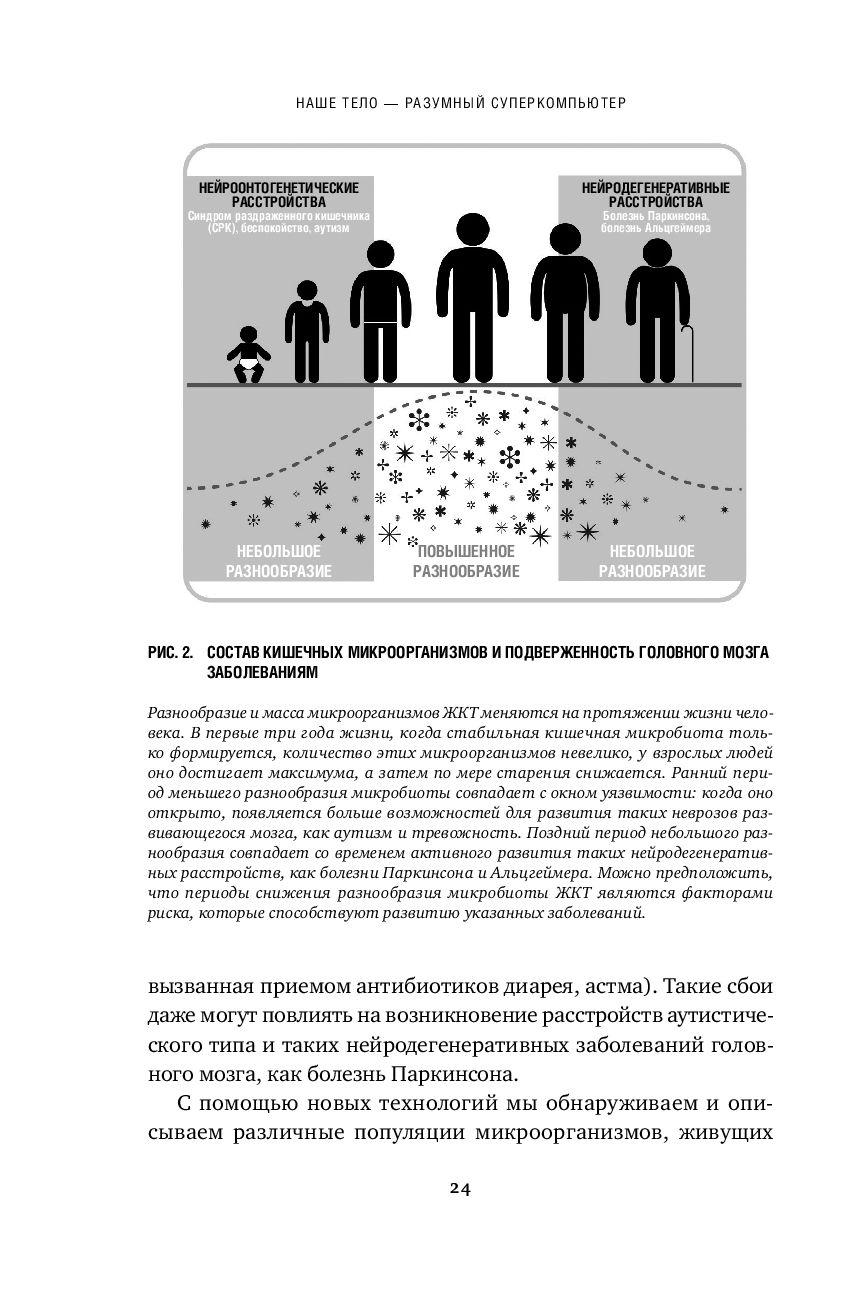 НАШЕ ТЕЛО — РАЗУМНЫЙ СУПЕРКОМПЬЮТЕР

НЕЙРООНТОГЕНЕТИЧЕСКИЕ РАССТРОЙСТВА
Синдром раздраженного кишечника (СРК), беспокойство, аутизм

НЕЙРОДЕГЕНЕРАТИВНЫЕ РАССТРОЙСТВА
Болезнь Паркинсона, болезнь Альцгеймера

НЕБОЛЬШОЕ РАЗНООБРАЗИЕ

ПОВЫШЕННОЕ РАЗНООБРАЗИЕ

НЕБОЛЬШОЕ РАЗНООБРАЗИЕ

РИС. 2. СОСТАВ КИШЕЧНЫХ МИКРООРГАНИЗМОВ И ПОДВЕРЖЕННОСТЬ ГОЛОВНОГО МОЗГА ЗАБОЛЕВАНИЯМ

Разнообразие и масса микроорганизмов ЖКТ меняются на протяжении жизни человека. В первые три года жизни, когда стабильная кишечная микробиота только формируется, количество этих микроорганизмов невелико, у взрослых людей оно достигает максимума, а затем по мере старения снижается. Ранний период меньшего разнообразия микробиоты совпадает с окном уязвимости: когда оно открыто, появляется больше возможностей для развития таких неврозов развивающегося мозга, как аутизм и тревожность. Поздний период небольшого разнообразия совпадает со временем активного развития таких нейродегенеративных расстройств, как болезни Паркинсона и Альцгеймера. Можно предположить, что периоды снижения разнообразия микробиоты ЖКТ являются факторами риска, которые способствуют развитию указанных заболеваний.

вызванная приемом антибиотиков диарея, астма). Такие сбои даже могут повлиять на возникновение расстройств аутистического типа и таких нейродегенеративных заболеваний головного мозга, как болезнь Паркинсона.

С помощью новых технологий мы обнаруживаем и описываем различные популяции микроорганизмов, живущих

24