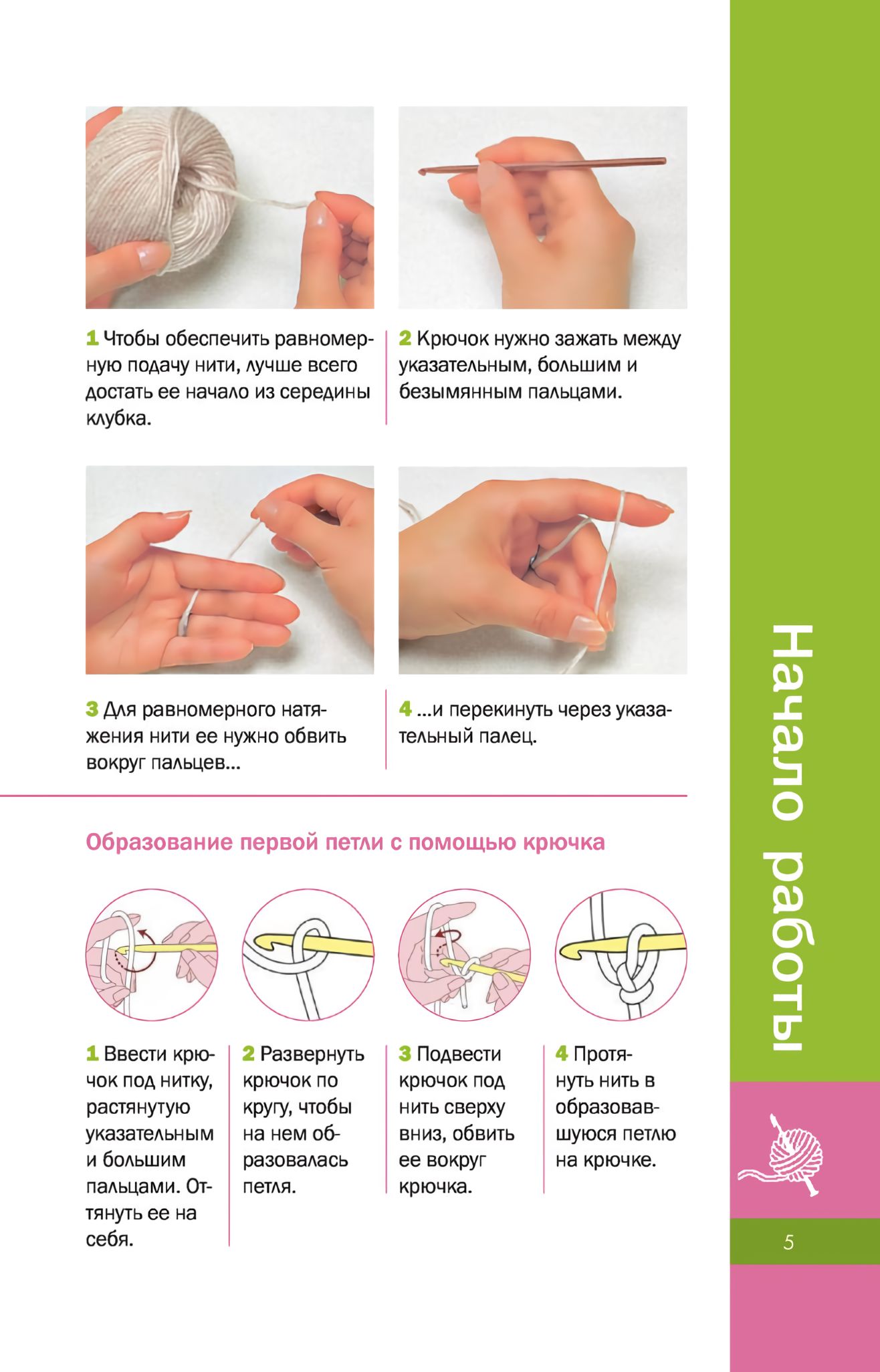 1 Чтобы обеспечить равномерную подачу нити, лучше всего достать ее начало из середины клубка.

2 Крючок нужно зажать между указательным, большим и безымянным пальцами.

3 Для равномерного натяжения нити ее нужно обвить вокруг пальцев...

4 ...и перекинуть через указательный палец.

Образование первой петли с помощью крючка

1 Ввести крючок под нитку, растянутую указательным и большим пальцами. Оттянуть ее на себя.

2 Развернуть крючок по кругу, чтобы на нем образовалась петля.

3 Подвести крючок под нить сверху вниз, обвить ее вокруг крючка.

4 Протянуть нить в образовавшуюся петлю на крючке.

Начало работы

5