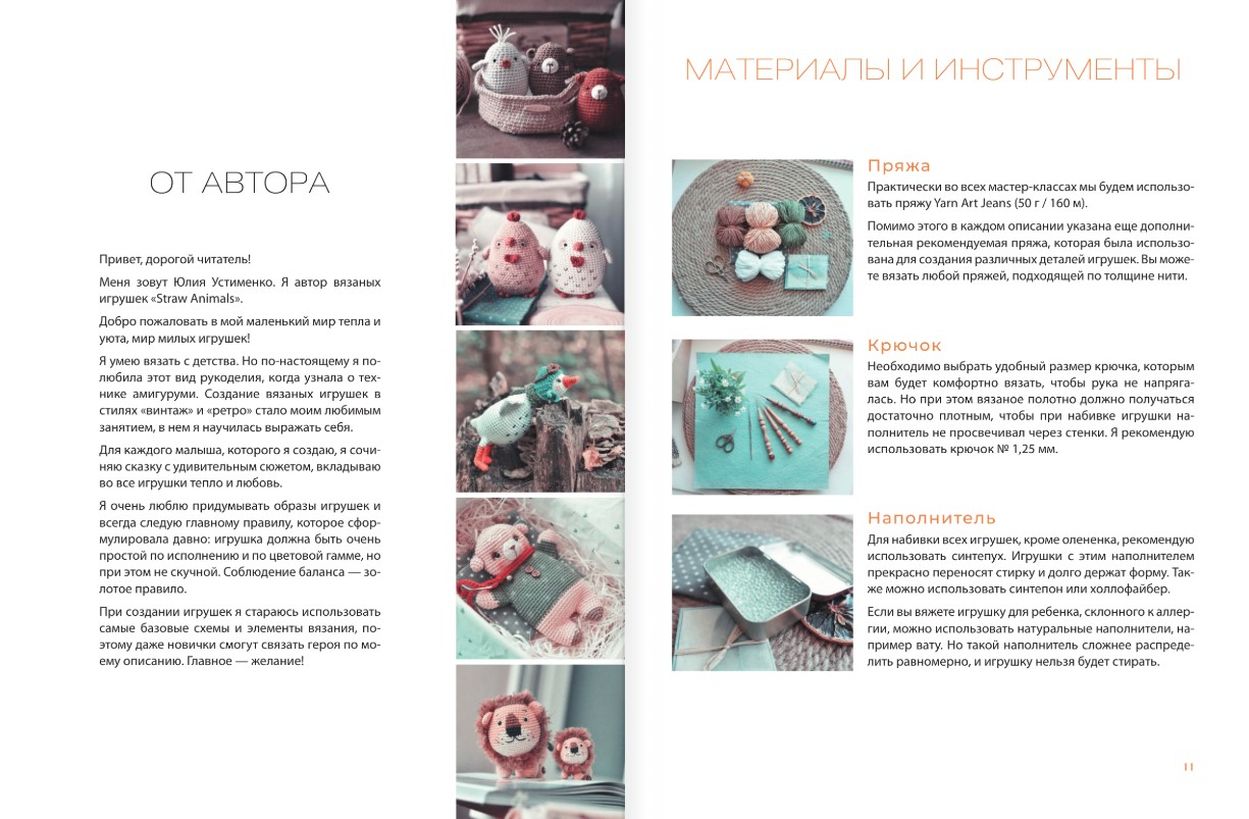 ОТ АВТОРА

Привет, дорогой читатель!

Меня зовут Юлия Устименко. Я автор вязаных игрушек «Straw Animals».

Добро пожаловать в мой маленький мир тепла и уюта, мир милых игрушек!

Я умею вязать с детства. Но по-настоящему я полюбила этот вид рукоделия, когда узнала о технике амигуруми. Создание вязаных игрушек в стилях «винтаж» и «ретро» стало моим любимым занятием, в нем я научилась выражать себя.

Для каждого малыша, которого я создаю, я сочиняю сказку с удивительным сюжетом, вкладываю во все игрушки тепло и любовь.

Я очень люблю придумывать образы игрушек и всегда следую главному правилу, которое сформулировала давно: игрушка должна быть очень простой по исполнению и по цветовой гамме, но при этом не скучной. Соблюдение баланса — золотое правило.

При создании игрушек я стараюсь использовать самые базовые схемы и элементы вязания, поэтому даже новички смогут связать героя по моему описанию. Главное — желание!

МАТЕРИАЛЫ И ИНСТРУМЕНТЫ

Пряжа

Практически во всех мастер-классах мы будем использовать пряжу Yarn Art Jeans (50 г / 160 м).

Помимо этого в каждом описании указана еще дополнительная рекомендуемая пряжа, которая была использована для создания различных деталей игрушек. Вы можете вязать любой пряжей, подходящей по толщине нити.

Крючок

Необходимо выбрать удобный размер крючка, которым вам будет комфортно вязать, чтобы рука не напрягалась. Но при этом вязаное полотно должно получаться достаточно плотным, чтобы при набивке игрушки наполнитель не просвечивал через стенки. Я рекомендую использовать крючок № 1,25 мм.

Наполнитель

Для набивки всех игрушек, кроме олененка, рекомендую использовать синтепух. Игрушки с этим наполнителем прекрасно переносят стирку и долго держат форму. Также можно использовать синтепон или холлофайбер.

Если вы вяжете игрушку для ребенка, склонного к аллергии, можно использовать натуральные наполнители, например вату. Но такой наполнитель сложнее распределить равномерно, и игрушку нельзя будет стирать.

11