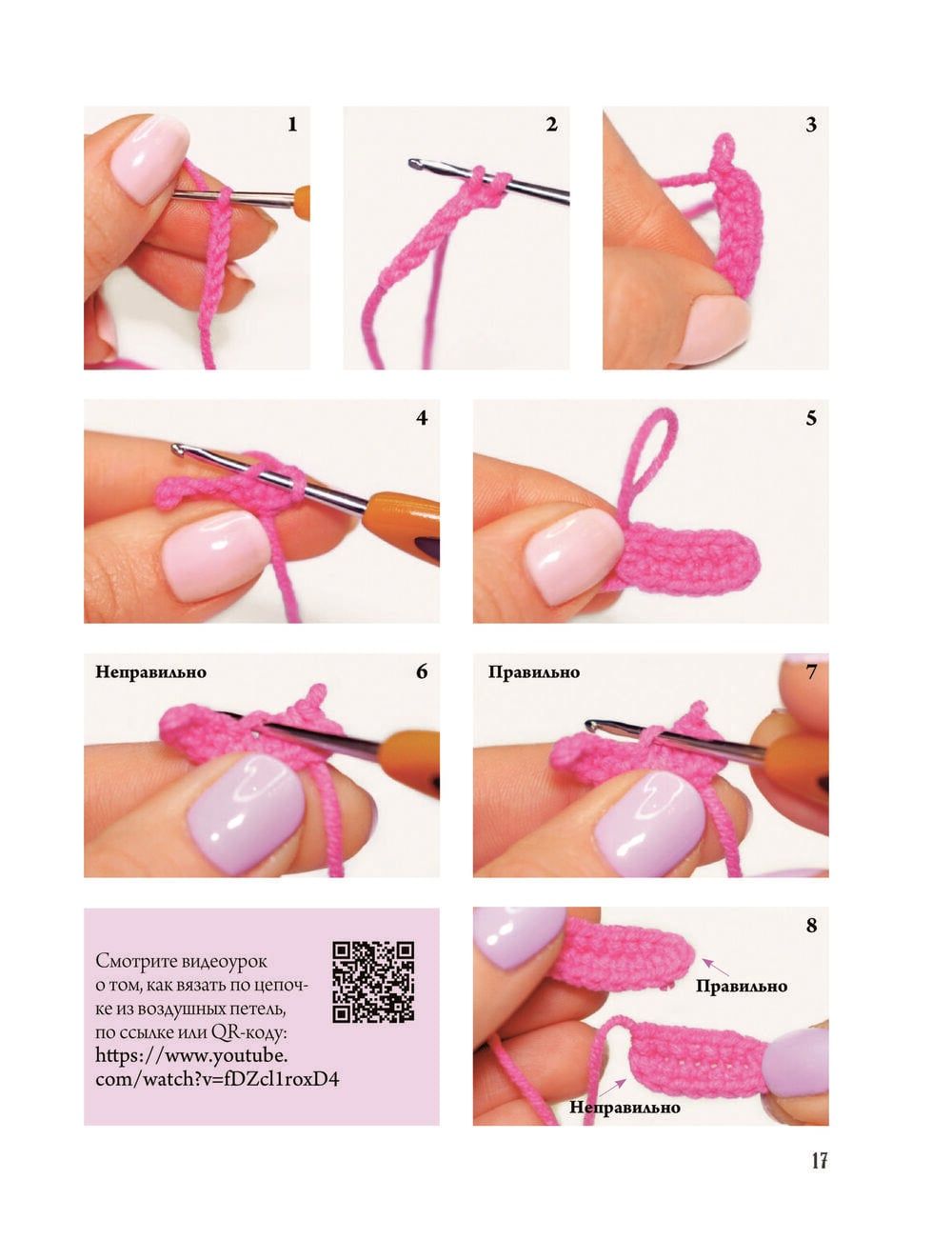 1

2

3

4

5

Неправильно

6

Правильно

7

Смотрите видеоурок о том, как вязать по цепочке из воздушных петель, по ссылке или QR-коду: https://www.youtube.com/watch?v=fDZcl1roxD4

8

Правильно

Неправильно

17