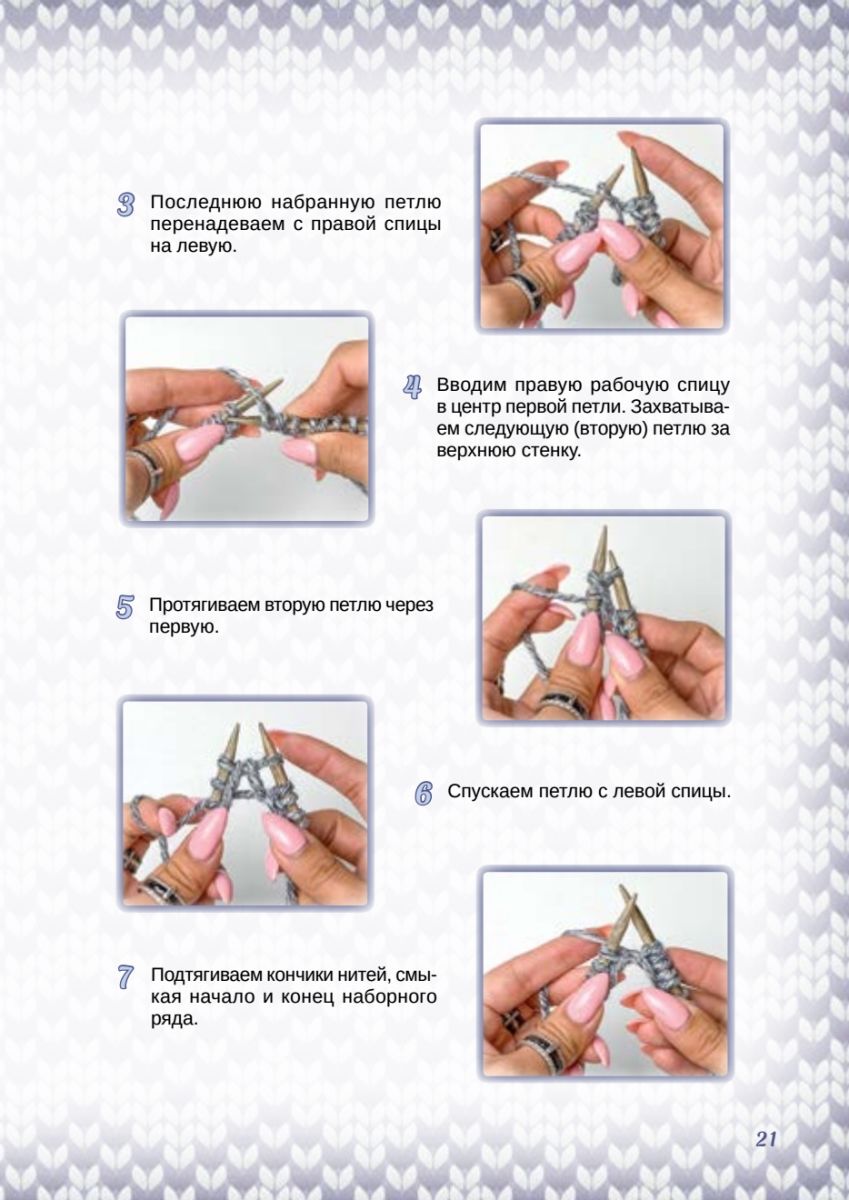 3 Последнюю набранную петлю перенадеваем с правой спицы на левую.

4 Вводим правую рабочую спицу в центр первой петли. Захватываем следующую (вторую) петлю за верхнюю стенку.

5 Протягиваем вторую петлю через первую.

6 Спускаем петлю с левой спицы.

7 Подтягиваем кончики нитей, смыкая начало и конец наборного ряда.

21