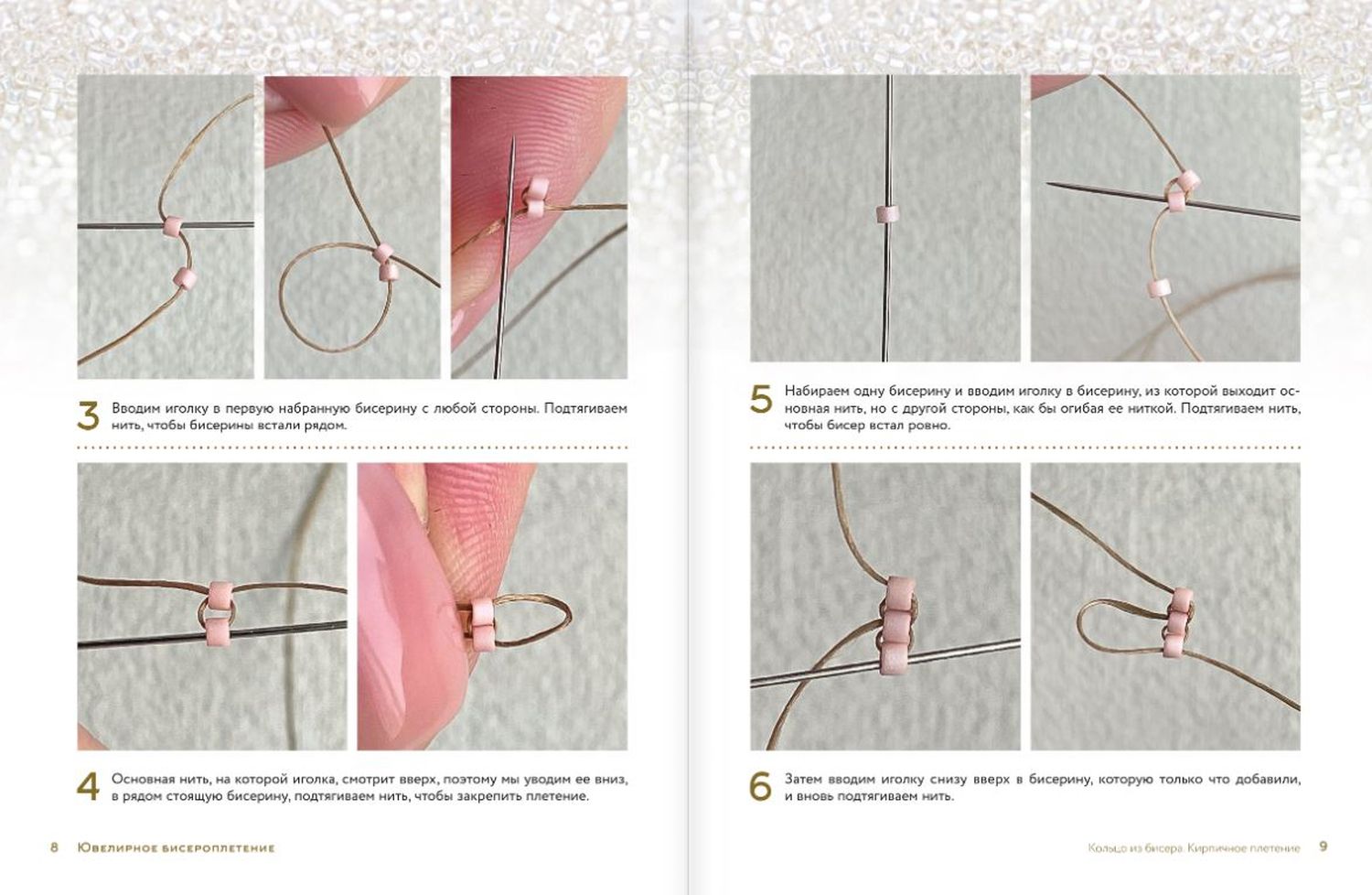 3 Вводим иголку в первую набранную бисерину с любой стороны. Подтягиваем нить, чтобы бисерины встали рядом.

4 Основная нить, на которой иголка, смотрит вверх, поэтому мы уводим ее вниз, в рядом стоящую бисерину, подтягиваем нить, чтобы закрепить плетение.

8 Ювелирное бисероплетение

5 Набираем одну бисерину и вводим иголку в бисерину, из которой выходит основная нить, но с другой стороны, как бы огибая ее ниткой. Подтягиваем нить, чтобы бисер встал ровно.

6 Затем вводим иголку снизу вверх в бисерину, которую только что добавили, и вновь подтягиваем нить.

Кольцо из бисера. Кирпичное плетение 9