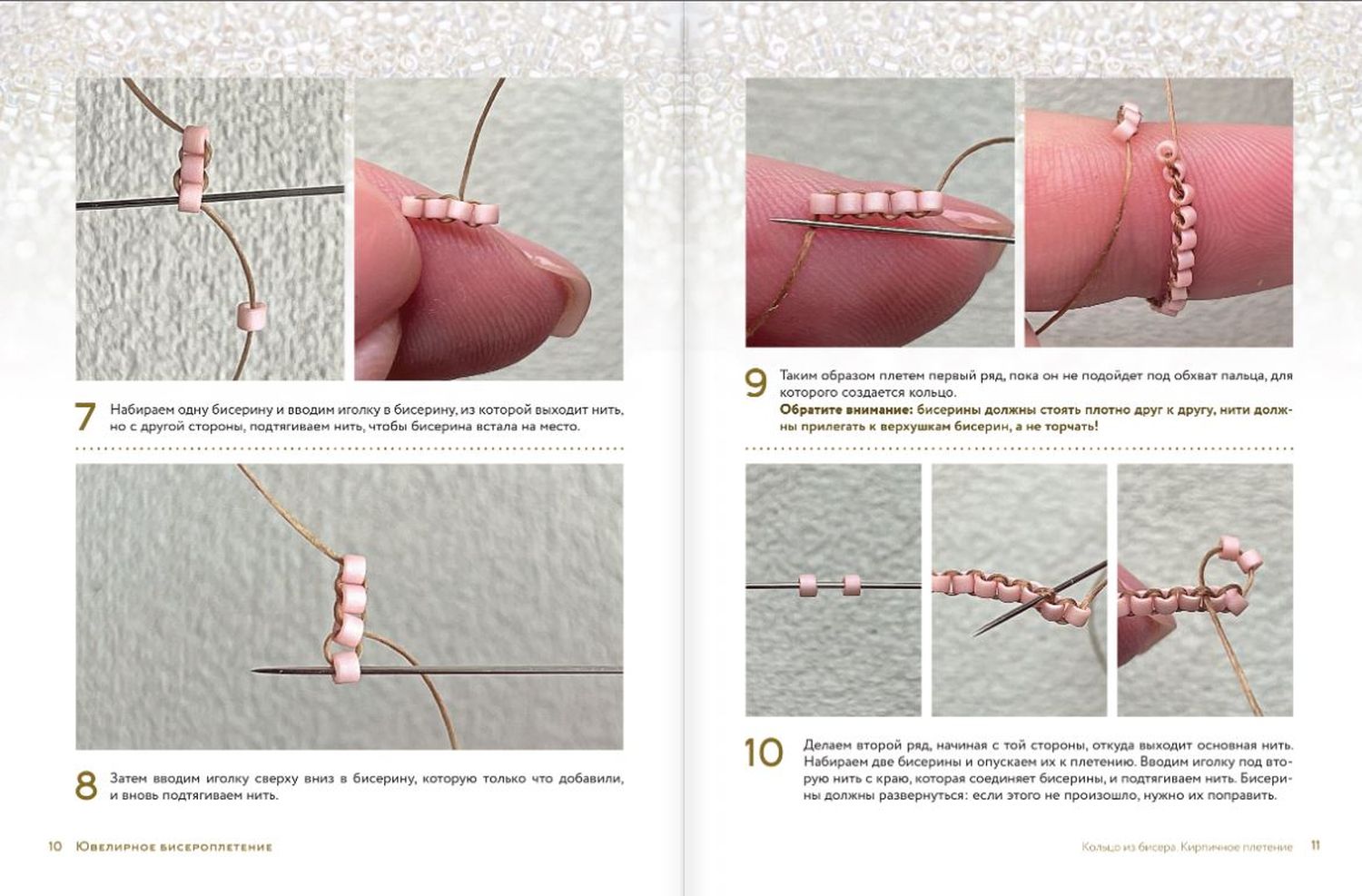 7 Набираем одну бисерину и вводим иголку в бисерину, из которой выходит нить, но с другой стороны, подтягиваем нить, чтобы бисерина встала на место.

8 Затем вводим иголку сверху вниз в бисерину, которую только что добавили, и вновь подтягиваем нить.

10 Ювелирное бисероплетение

9 Таким образом плетем первый ряд, пока он не подойдет под обхват пальца, для которого создается кольцо.
Обратите внимание: бисерины должны стоять плотно друг к другу, нити должны прилегать к верхушкам бисерин, а не торчать!

10 Делаем второй ряд, начиная с той стороны, откуда выходит основная нить. Набираем две бисерины и опускаем их к плетению. Вводим иголку под вторую нить с краю, которая соединяет бисерины, и подтягиваем нить. Бисерины должны развернуться: если этого не произошло, нужно их поправить.

Кольцо из бисера. Кирпичное плетение 11