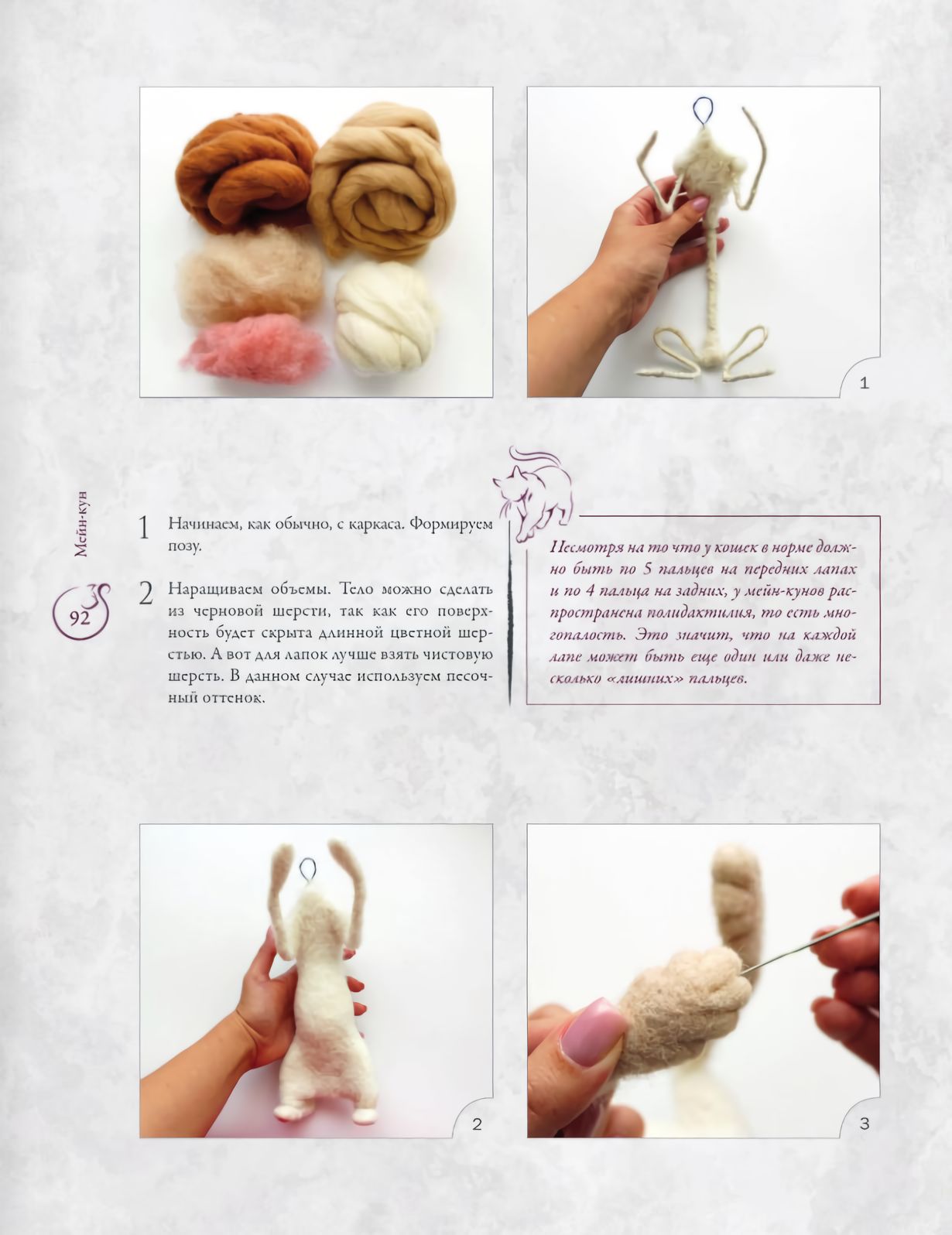 1

Мейн-кун

92

1 Начинаем, как обычно, с каркаса. Формируем позу.

2 Наращиваем объемы. Тело можно сделать из черновой шерсти, так как его поверхность будет скрыта длинной цветной шерстью. А вот для лапок лучше взять чистовую шерсть. В данном случае используем песочный оттенок.

Несмотря на то что у кошек в норме должно быть по 5 пальцев на передних лапах и по 4 пальца на задних, у мейн-кунов распространена полидактилия, то есть многопалость. Это значит, что на каждой лапе может быть еще один или даже несколько «лишних» пальцев.

2

3