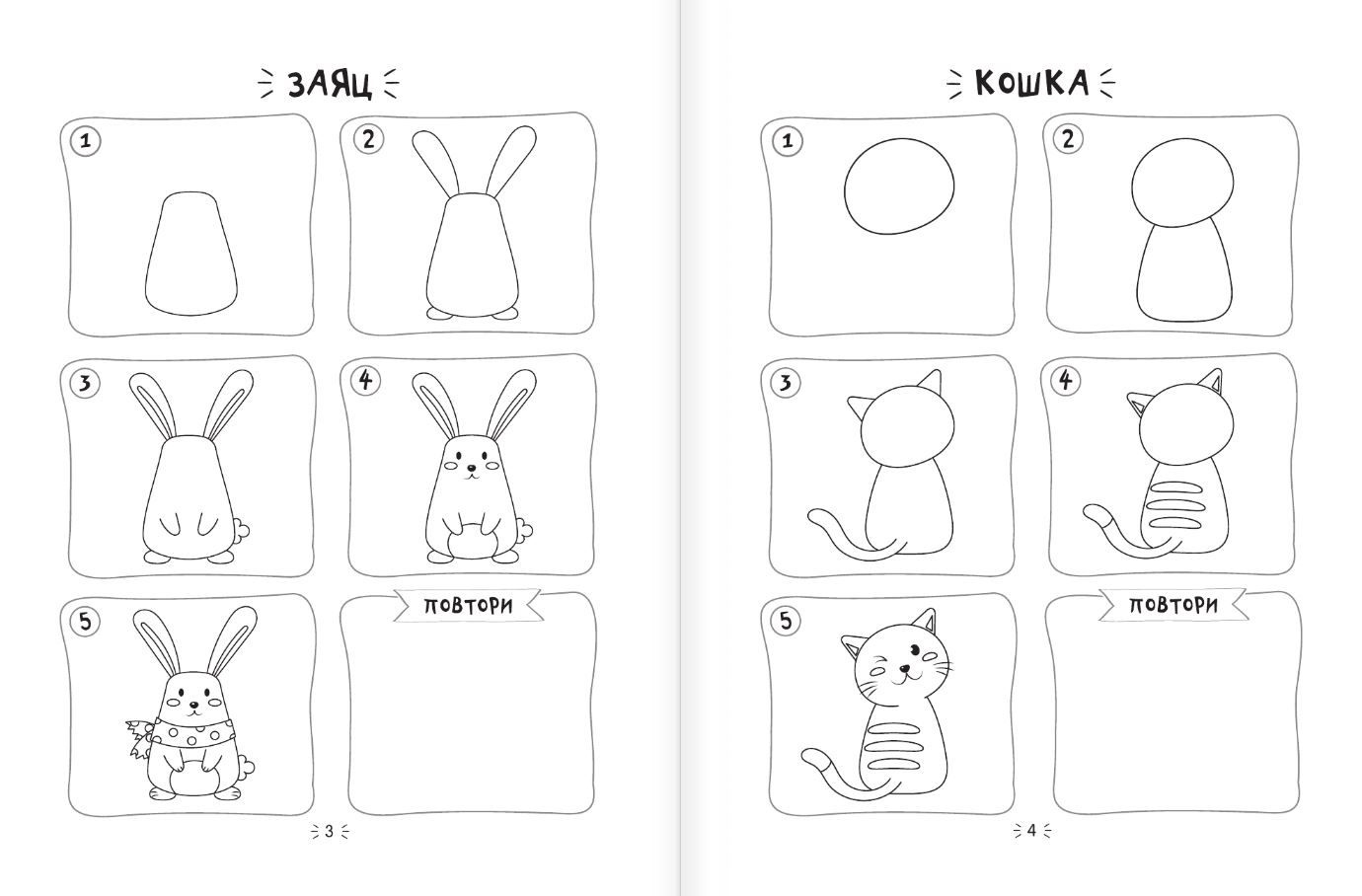 ЗАЯЦ

1

2

3

4

5

ПОВТОРИ

3

КОШКА

1

2

3

4

5

ПОВТОРИ

4