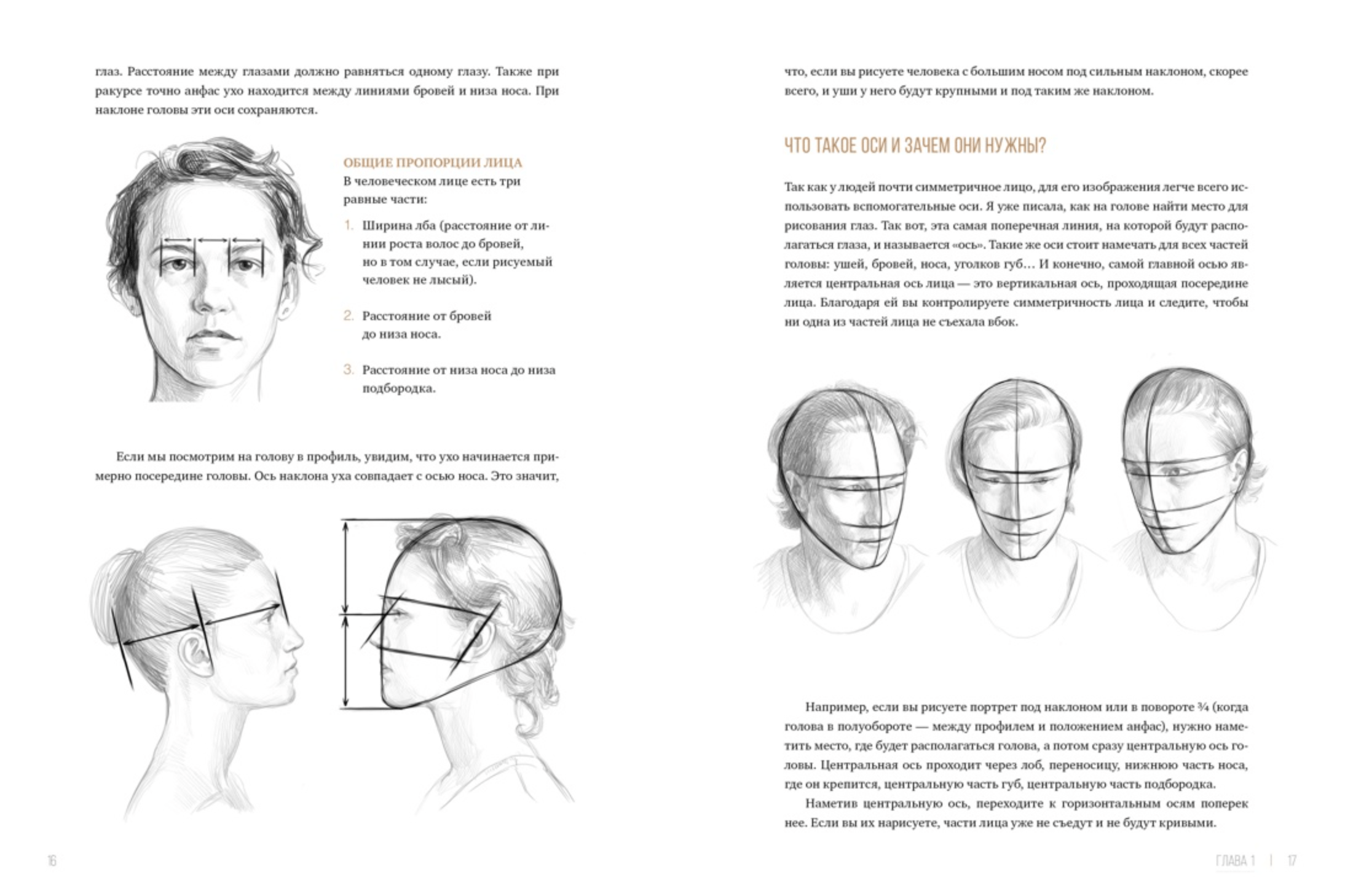 глаз. Расстояние между глазами должно равняться одному глазу. Также при ракурсе точно анфас ухо находится между линиями бровей и низа носа. При наклоне головы эти оси сохраняются.

ОБЩИЕ ПРОПОРЦИИ ЛИЦА
В человеческом лице есть три равные части:

1. Ширина лба (расстояние от линии роста волос до бровей, но в том случае, если рисуемый человек не лысый).

2. Расстояние от бровей до низа носа.

3. Расстояние от низа носа до низа подбородка.

Если мы посмотрим на голову в профиль, увидим, что ухо начинается примерно посередине головы. Ось наклона уха совпадает с осью носа. Это значит,

16

что, если вы рисуете человека с большим носом под сильным наклоном, скорее всего, и уши у него будут крупными и под таким же наклоном.

ЧТО ТАКОЕ ОСИ И ЗАЧЕМ ОНИ НУЖНЫ?

Так как у людей почти симметричное лицо, для его изображения легче всего использовать вспомогательные оси. Я уже писала, как на голове найти место для рисования глаз. Так вот, эта самая поперечная линия, на которой будут располагаться глаза, и называется «ось». Такие же оси стоит намечать для всех частей головы: ушей, бровей, носа, уголков губ… И конечно, самой главной осью является центральная ось лица — это вертикальная ось, проходящая посередине лица. Благодаря ей вы контролируете симметричность лица и следите, чтобы ни одна из частей лица не съехала вбок.

Например, если вы рисуете портрет под наклоном или в повороте ¾ (когда голова в полуобороте — между профилем и положением анфас), нужно наметить место, где будет располагаться голова, а потом сразу центральную ось головы. Центральная ось проходит через лоб, переносицу, нижнюю часть носа, где он крепится, центральную часть губ, центральную часть подбородка.

Наметив центральную ось, переходите к горизонтальным осям поперек нее. Если вы их нарисуете, части лица уже не съедут и не будут кривыми.

ГЛАВА 1 | 17