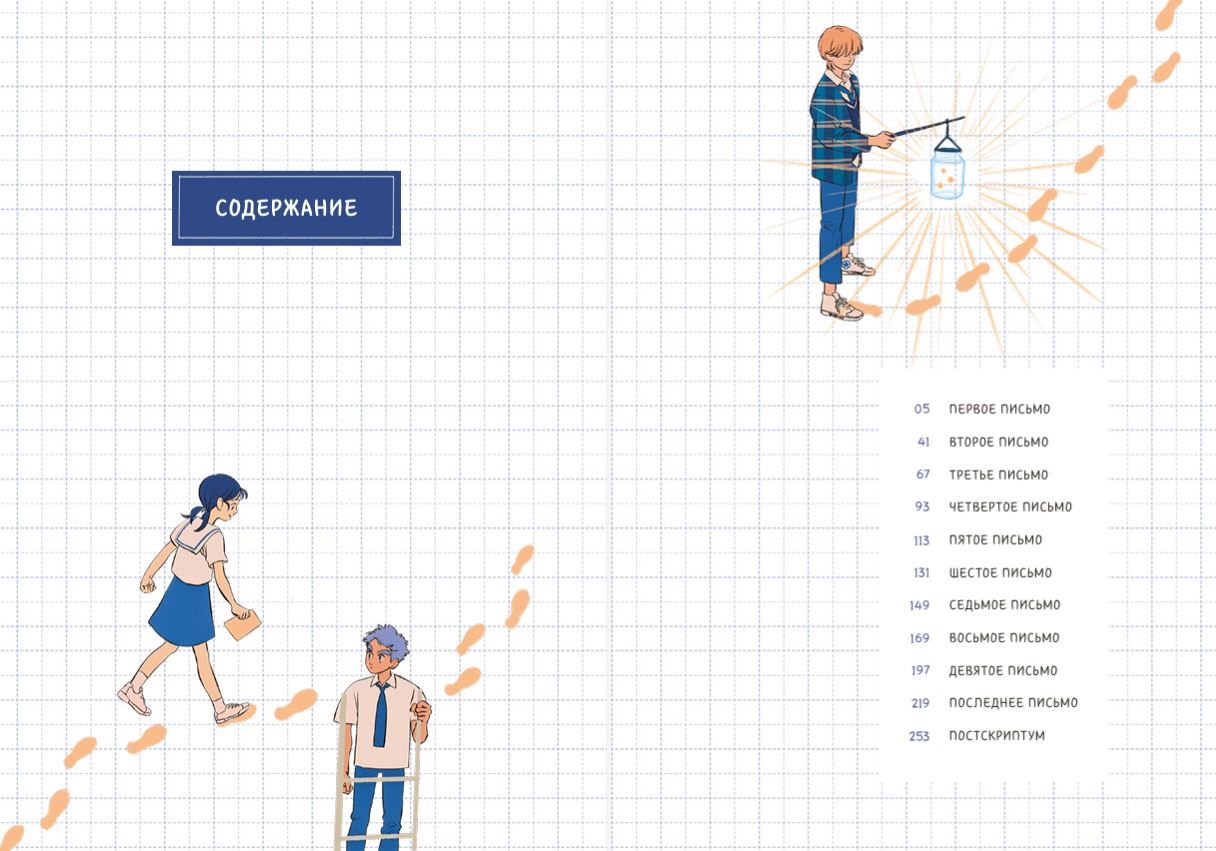 СОДЕРЖАНИЕ

05 ПЕРВОЕ ПИСЬМО
41 ВТОРОЕ ПИСЬМО
67 ТРЕТЬЕ ПИСЬМО
93 ЧЕТВЕРТОЕ ПИСЬМО
113 ПЯТОЕ ПИСЬМО
131 ШЕСТОЕ ПИСЬМО
149 СЕДЬМОЕ ПИСЬМО
169 ВОСЬМОЕ ПИСЬМО
197 ДЕВЯТОЕ ПИСЬМО
219 ПОСЛЕДНЕЕ ПИСЬМО
253 ПОСТСКРИПТУМ