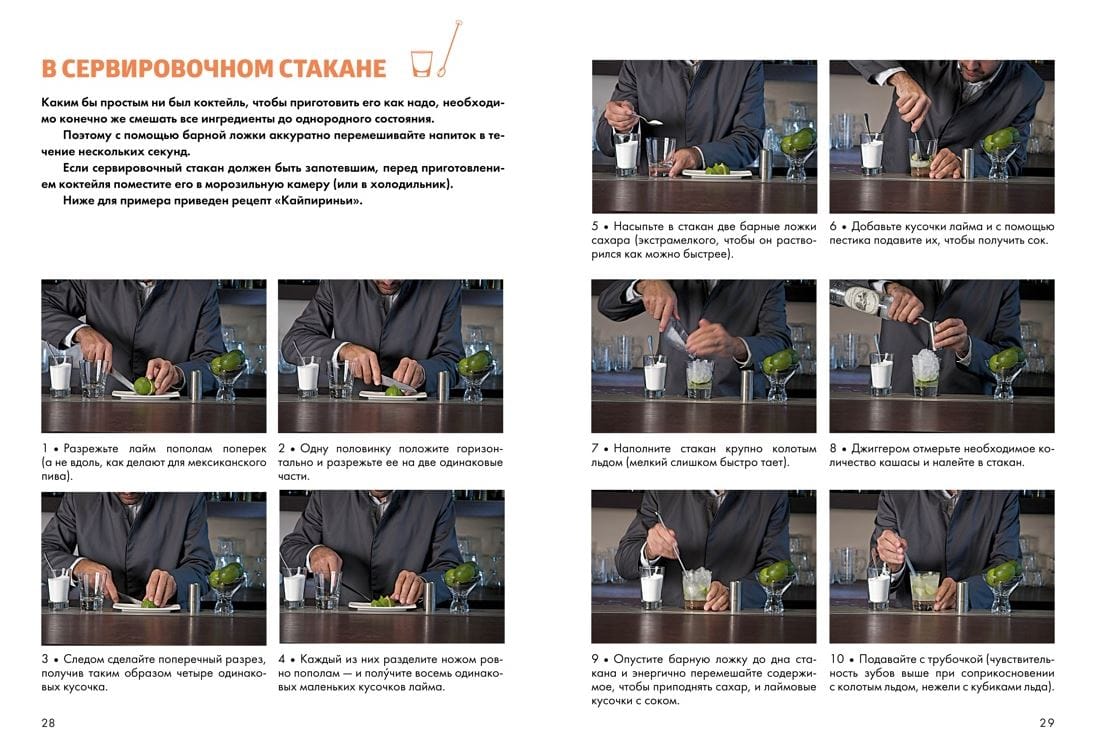 В СЕРВИРОВОЧНОМ СТАКАНЕ

Каким бы простым ни был коктейль, чтобы приготовить его как надо, необходимо конечно же смешать все ингредиенты до однородного состояния.

Поэтому с помощью барной ложки аккуратно перемешивайте напиток в течение нескольких секунд.

Если сервировочный стакан должен быть запотевшим, перед приготовлением коктейля поместите его в морозильную камеру (или в холодильник).

Ниже для примера приведен рецепт «Кайпириньи».

1 • Разрежьте лайм пополам поперек (а не вдоль, как делают для мексиканского пива).

2 • Одну половинку положите горизонтально и разрежьте ее на две одинаковые части.

3 • Следом сделайте поперечный разрез, получив таким образом четыре одинаковых кусочка.

4 • Каждый из них разделите ножом ровно пополам — и получите восемь одинаковых маленьких кусочков лайма.

28

5 • Насыпьте в стакан две барные ложки сахара (экстрамелкого, чтобы он растворился как можно быстрее).

6 • Добавьте кусочки лайма и с помощью пестика подавите их, чтобы получить сок.

7 • Наполните стакан крупно колотым льдом (мелкий слишком быстро тает).

8 • Джиггером отмерьте необходимое количество кашасы и налейте в стакан.

9 • Опустите барную ложку до дна стакана и энергично перемешайте содержимое, чтобы приподнять сахар, и лаймовые кусочки с соком.

10 • Подавайте с трубочкой (чувствительность зубов выше при соприкосновении с колотым льдом, нежели с кубиками льда).

29