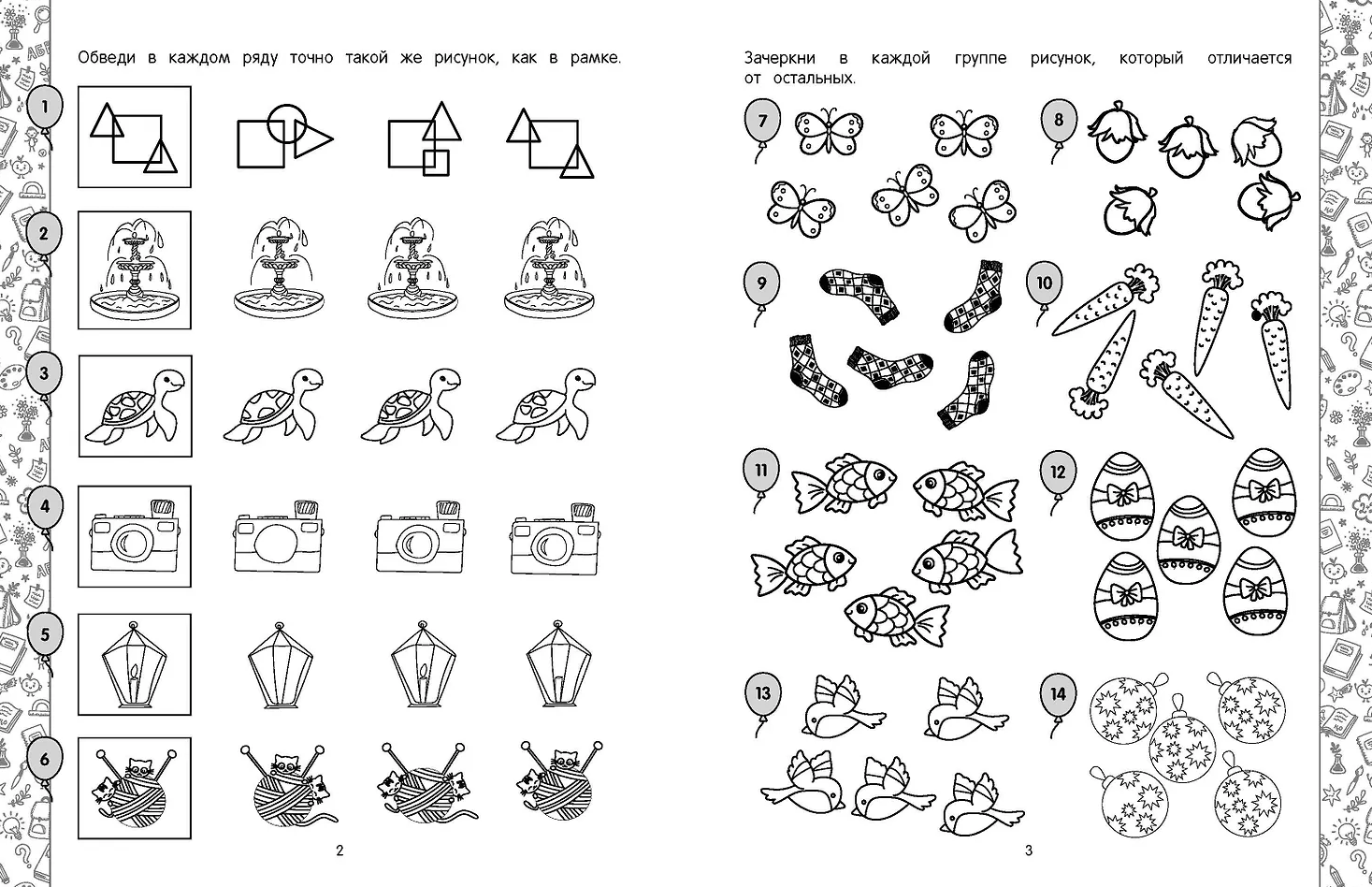 Обведи в каждом ряду точно такой же рисунок, как в рамке.

1

2

3

4

5

6

2

Зачеркни в каждой группе рисунок, который отличается от остальных.

7

8

9

10

11

12

13

14

3