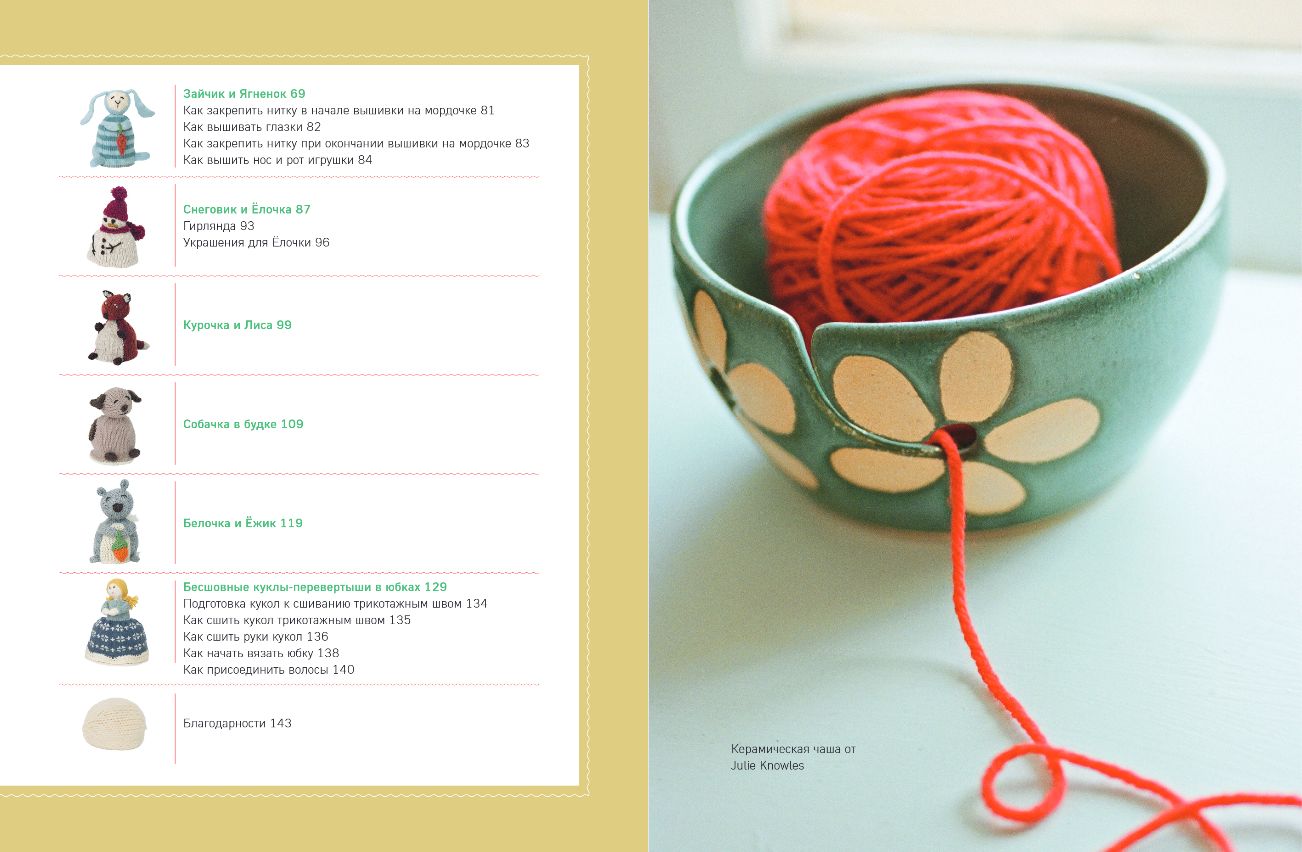 Зайчик и Ягненок 69
Как закрепить нитку в начале вышивки на мордочке 81
Как вышивать глазки 82
Как закрепить нитку при окончании вышивки на мордочке 83
Как вышить нос и рот игрушки 84

Снеговик и Ёлочка 87
Гирлянда 93
Украшения для Ёлочки 96

Курочка и Лиса 99

Собачка в будке 109

Белочка и Ёжик 119

Бесшовные куклы-перевертыши в юбках 129
Подготовка кукол к сшиванию трикотажным швом 134
Как сшить кукол трикотажным швом 135
Как сшить руки кукол 136
Как начать вязать юбку 138
Как присоединить волосы 140

Благодарности 143

Керамическая чаша от Julie Knowles