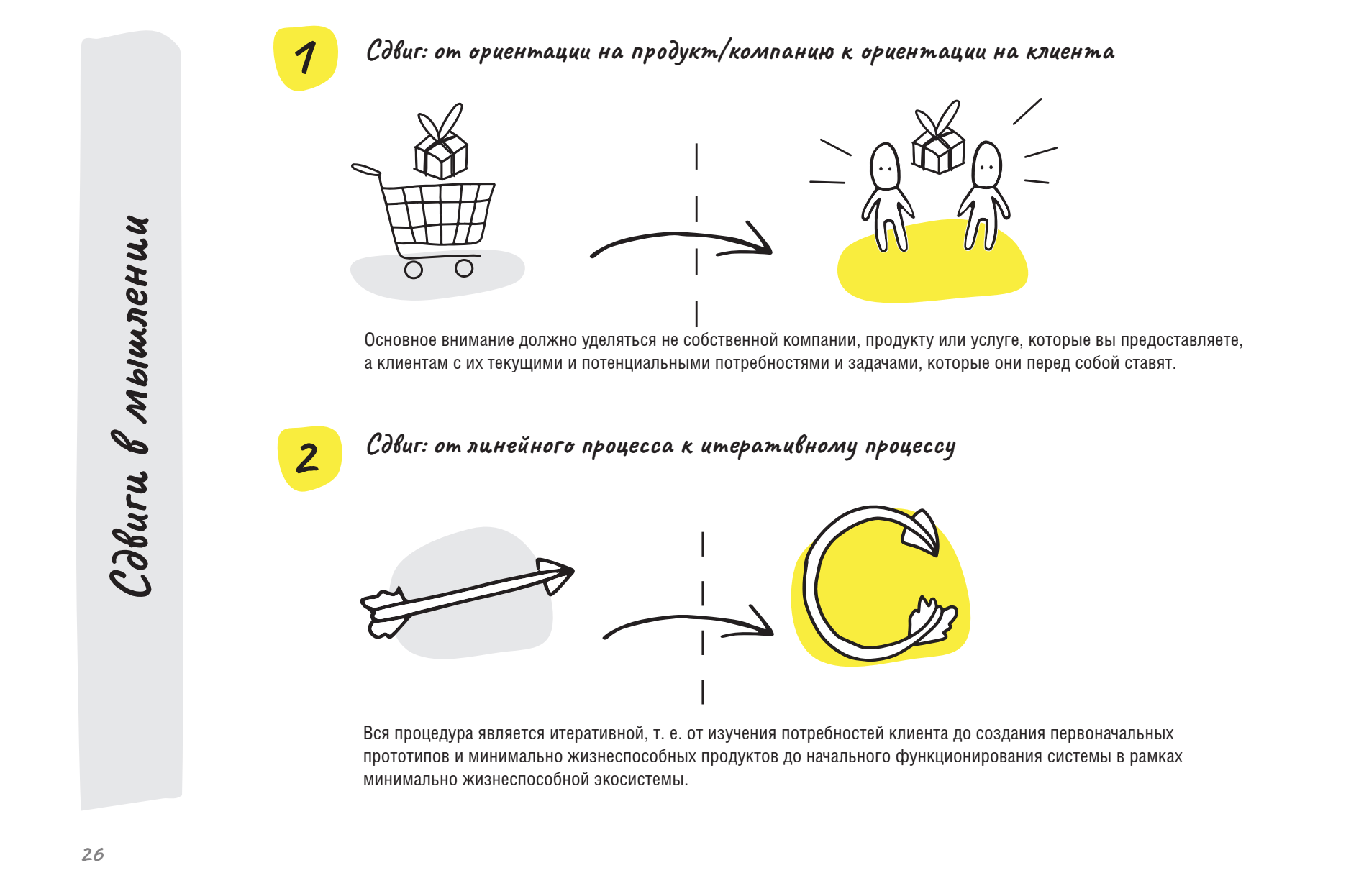 Сдвиги в мышлении

1

Сдвиг: от ориентации на продукт/компанию к ориентации на клиента

Основное внимание должно уделяться не собственной компании, продукту или услуге, которые вы предоставляете, а клиентам с их текущими и потенциальными потребностями и задачами, которые они перед собой ставят.

2

Сдвиг: от линейного процесса к итеративному процессу

Вся процедура является итеративной, т. е. от изучения потребностей клиента до создания первоначальных прототипов и минимально жизнеспособных продуктов до начального функционирования системы в рамках минимально жизнеспособной экосистемы.

26