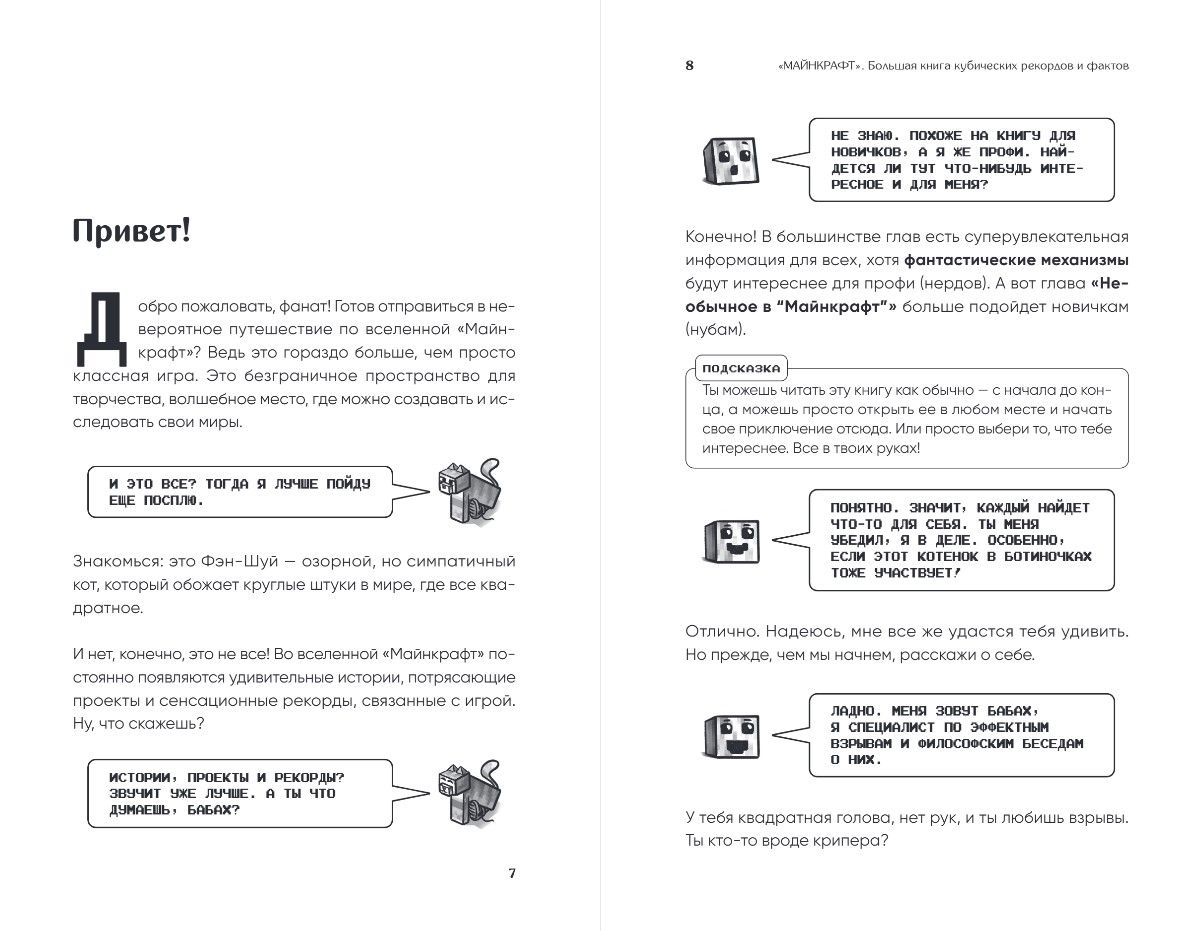 Привет!

Добро пожаловать, фанат! Готов отправиться в невероятное путешествие по вселенной «Майнкрафт»? Ведь это гораздо больше, чем просто классная игра. Это безграничное пространство для творчества, волшебное место, где можно создавать и исследовать свои миры.

И ЭТО ВСЕ? ТОГДА Я ЛУЧШЕ ПОЙДУ ЕЩЕ ПОСПЛЮ.

Знакомься: это Фэн-Шуй — озорной, но симпатичный кот, который обожает круглые штуки в мире, где все квадратное.

И нет, конечно, это не все! Во вселенной «Майнкрафт» постоянно появляются удивительные истории, потрясающие проекты и сенсационные рекорды, связанные с игрой. Ну, что скажешь?

ИСТОРИИ, ПРОЕКТЫ И РЕКОРДЫ? ЗВУЧИТ УЖЕ ЛУЧШЕ. А ТЫ ЧТО ДУМАЕШЬ, БАБАХ?

7

8 «МАЙНКРАФТ». Большая книга кубических рекордов и фактов

НЕ ЗНАЮ. ПОХОЖЕ НА КНИГУ ДЛЯ НОВИЧКОВ, А Я ЖЕ ПРОФИ. НАЙДЕТСЯ ЛИ ТУТ ЧТО-НИБУДЬ ИНТЕРЕСНОЕ И ДЛЯ МЕНЯ?

Конечно! В большинстве глав есть суперувлекательная информация для всех, хотя фантастические механизмы будут интереснее для профи (нердов). А вот глава «Необычное в “Майнкрафт”» больше подойдет новичкам (нубам).

ПОДСКАЗКА
Ты можешь читать эту книгу как обычно — с начала до конца, а можешь просто открыть ее в любом месте и начать свое приключение отсюда. Или просто выбери то, что тебе интереснее. Все в твоих руках!

ПОНЯТНО. ЗНАЧИТ, КАЖДЫЙ НАЙДЕТ ЧТО-ТО ДЛЯ СЕБЯ. ТЫ МЕНЯ УБЕДИЛ, Я В ДЕЛЕ. ОСОБЕННО, ЕСЛИ ЭТОТ КОТЕНОК В БОТИНОЧКАХ ТОЖЕ УЧАСТВУЕТ!

Отлично. Надеюсь, мне все же удастся тебя удивить. Но прежде, чем мы начнем, расскажи о себе.

ЛАДНО. МЕНЯ ЗОВУТ БАБАХ, Я СПЕЦИАЛИСТ ПО ЭФФЕКТНЫМ ВЗРЫВАМ И ФИЛОСОФСКИМ БЕСЕДАМ О НИХ.

У тебя квадратная голова, нет рук, и ты любишь взрывы. Ты кто-то вроде крипера?