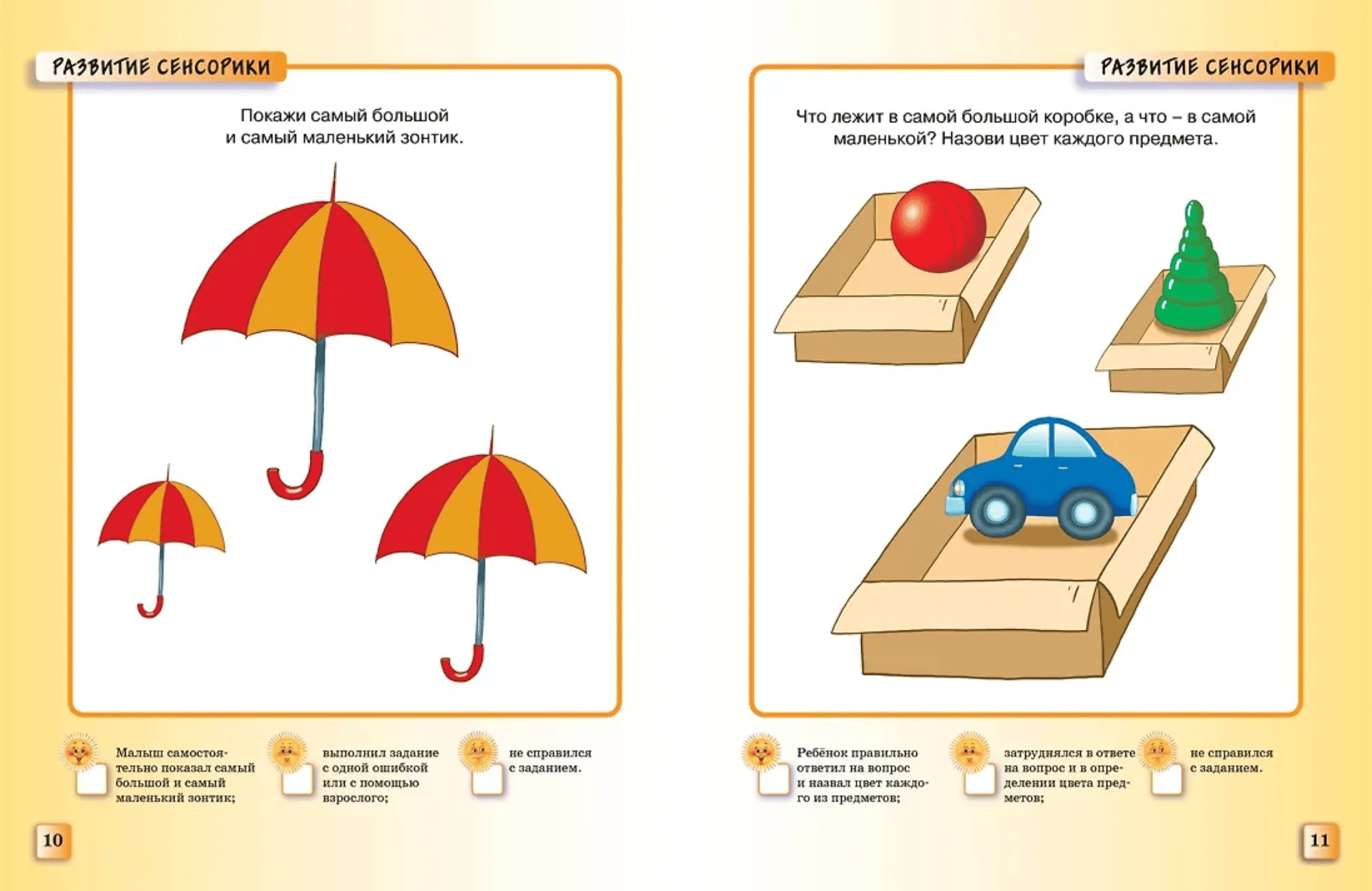 РАЗВИТИЕ СЕНСОРИКИ

Покажи самый большой и самый маленький зонтик.

Малыш самостоятельно показал самый большой и самый маленький зонтик;

выполнил задание с одной ошибкой или с помощью взрослого;

не справился с заданием.

10

РАЗВИТИЕ СЕНСОРИКИ

Что лежит в самой большой коробке, а что – в самой маленькой? Назови цвет каждого предмета.

Ребёнок правильно ответил на вопрос и назвал цвет каждого из предметов;

затруднялся в ответе на вопрос и в определении цвета предметов;

не справился с заданием.

11