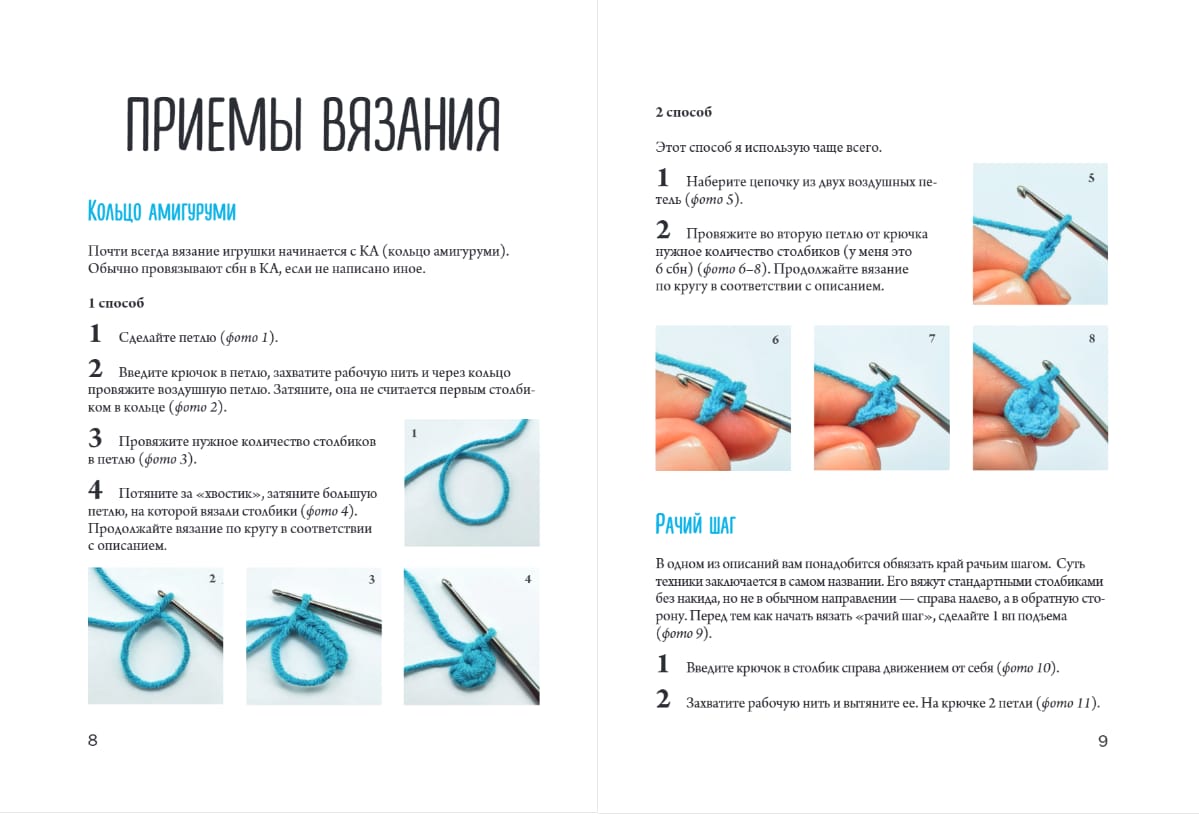 ПРИЕМЫ ВЯЗАНИЯ

Кольцо амигуруми

Почти всегда вязание игрушки начинается с КА (кольцо амигуруми). Обычно провязывают сбн в КА, если не написано иное.

1 способ

1 Сделайте петлю (фото 1).

2 Введите крючок в петлю, захватите рабочую нить и через кольцо провяжите воздушную петлю. Затяните, она не считается первым столбиком в кольце (фото 2).

3 Провяжите нужное количество столбиков в петлю (фото 3).

4 Потяните за «хвостик», затяните большую петлю, на которой вязали столбики (фото 4). Продолжайте вязание по кругу в соответствии с описанием.

1

2

3

4

8

2 способ

Этот способ я использую чаще всего.

1 Наберите цепочку из двух воздушных петель (фото 5).

2 Провяжите во вторую петлю от крючка нужное количество столбиков (у меня это 6 сбн) (фото 6–8). Продолжайте вязание по кругу в соответствии с описанием.

5

6

7

8

Рачий шаг

В одном из описаний вам понадобится обвязать край рачьим шагом. Суть техники заключается в самом названии. Его вяжут стандартными столбиками без накида, но не в обычном направлении — справа налево, а в обратную сторону. Перед тем как начать вязать «рачий шаг», сделайте 1 вп подъема (фото 9).

1 Введите крючок в столбик справа движением от себя (фото 10).

2 Захватите рабочую нить и вытяните ее. На крючке 2 петли (фото 11).

9