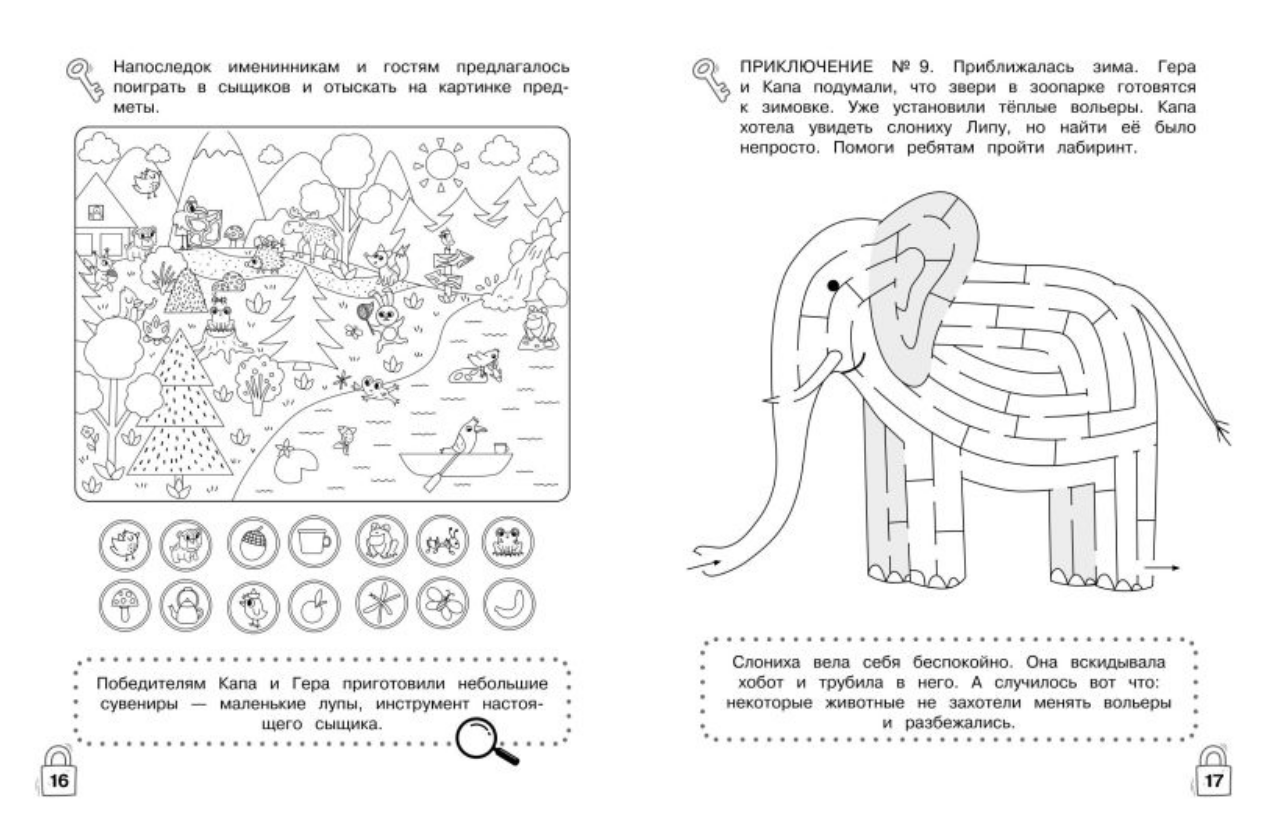 Напоследок именинникам и гостям предлагалось поиграть в сыщиков и отыскать на картинке предметы.

Победителям Капа и Гера приготовили небольшие сувениры — маленькие лупы, инструмент настоящего сыщика.

16

ПРИКЛЮЧЕНИЕ № 9. Приближалась зима. Гера и Капа подумали, что звери в зоопарке готовятся к зимовке. Уже установили тёплые вольеры. Капа хотела увидеть слониху Липу, но найти её было непросто. Помоги ребятам пройти лабиринт.

Слониха вела себя беспокойно. Она вскидывала хобот и трубила в него. А случилось вот что: некоторые животные не захотели менять вольеры и разбежались.

17